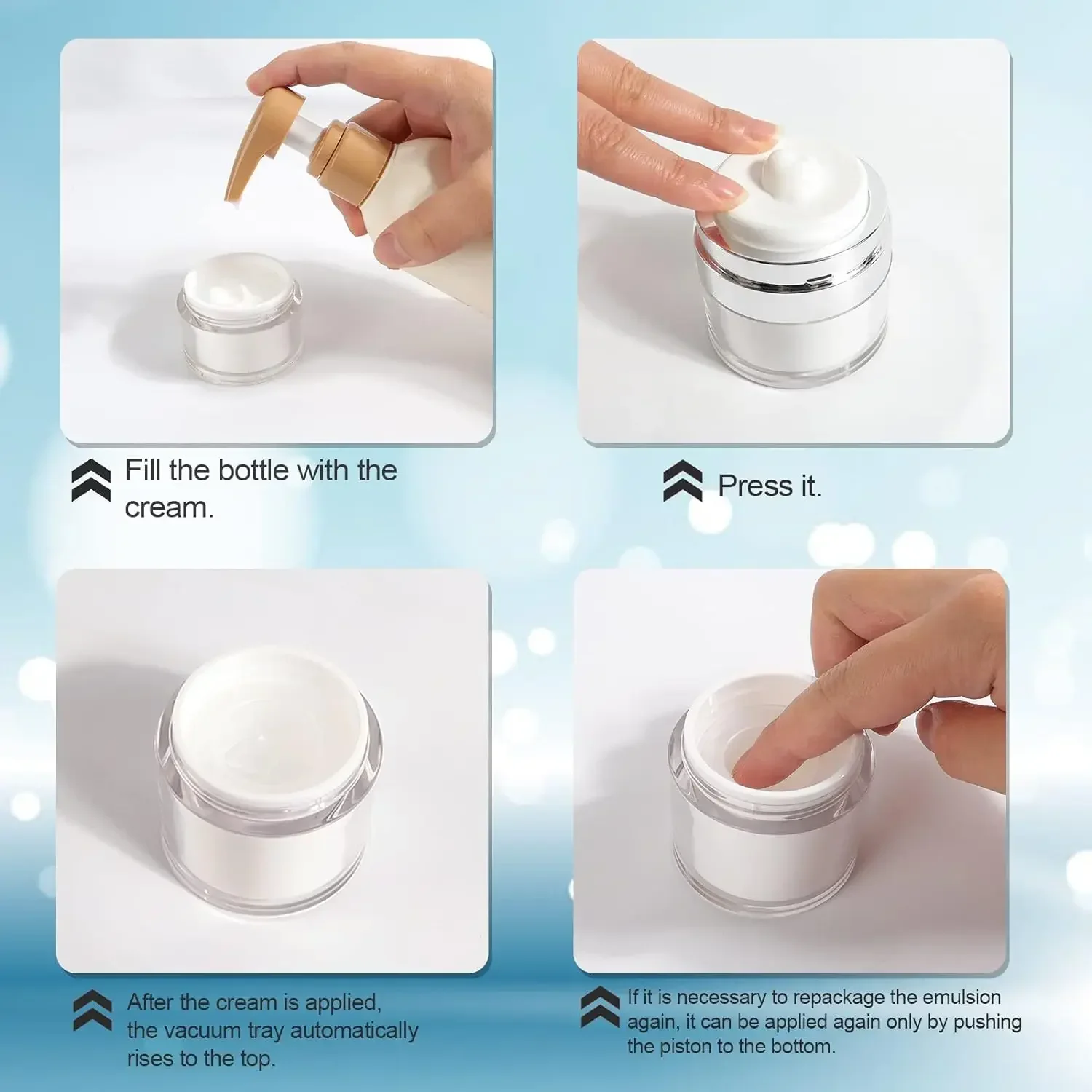 Fill the bottle with the cream.

Press it.

After the cream is applied, the vacuum tray automatically rises to the top.

If it is necessary to repackage the emulsion again, it can be applied again only by pushing the piston to the bottom.