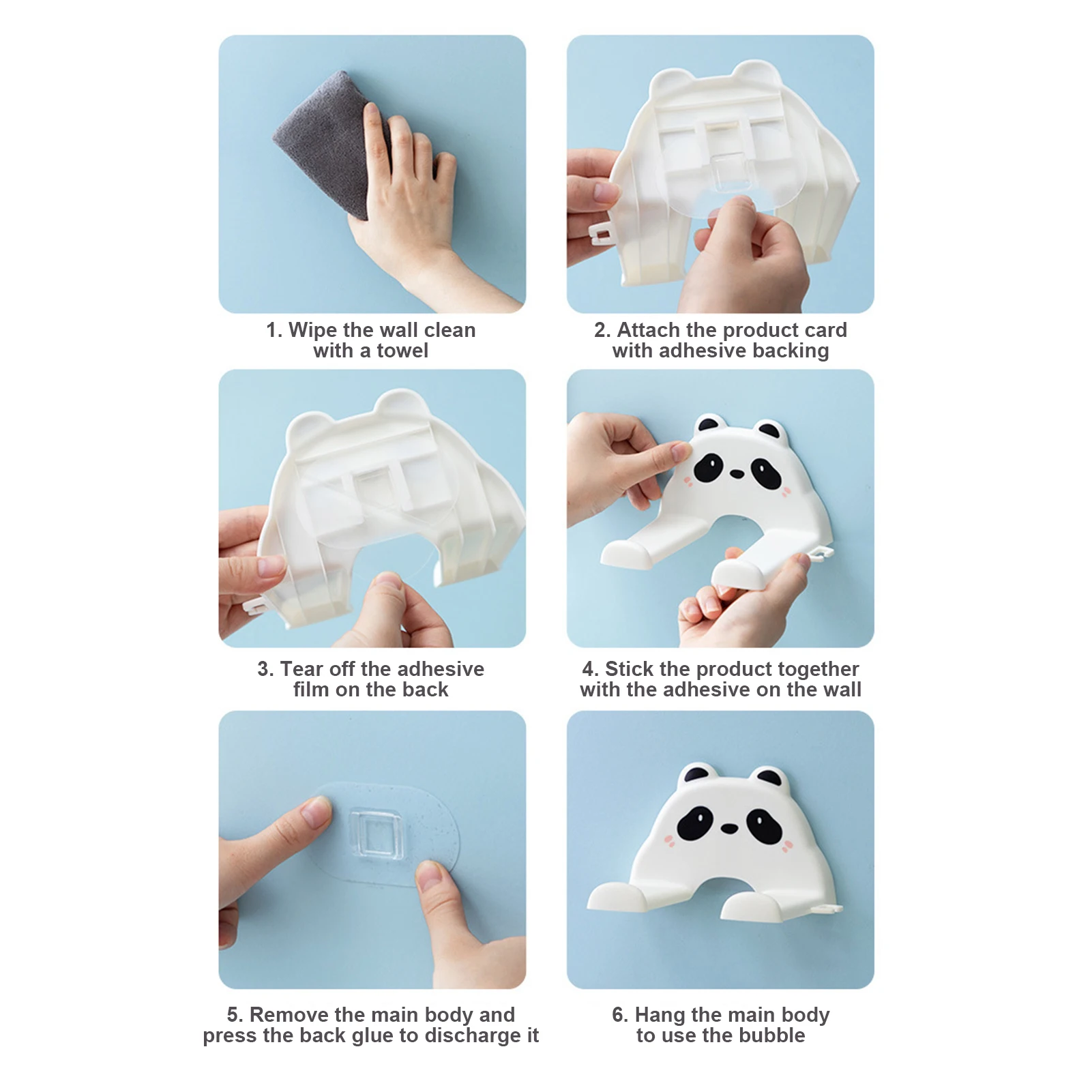 1. Wipe the wall clean with a towel

2. Attach the product card with adhesive backing

3. Tear off the adhesive film on the back

4. Stick the product together with the adhesive on the wall

5. Remove the main body and press the back glue to discharge it

6. Hang the main body to use the bubble