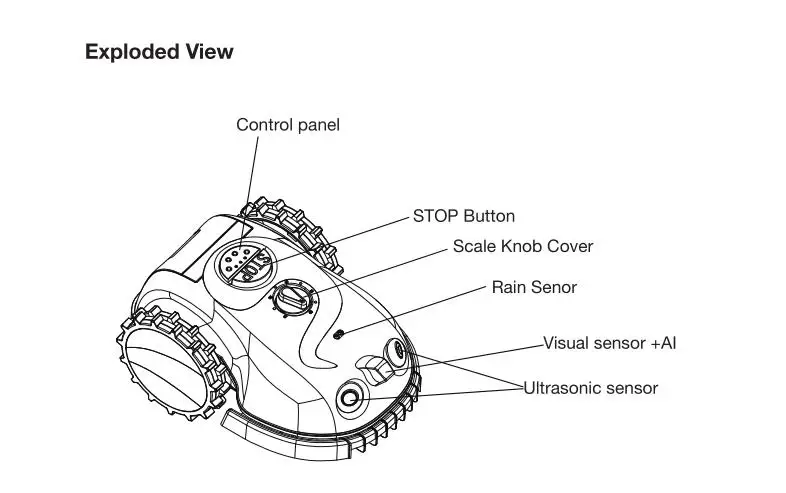 Exploded View

Control panel

STOP Button

Scale Knob Cover

Rain Senor

Visual sensor +AI

Ultrasonic sensor

STOP