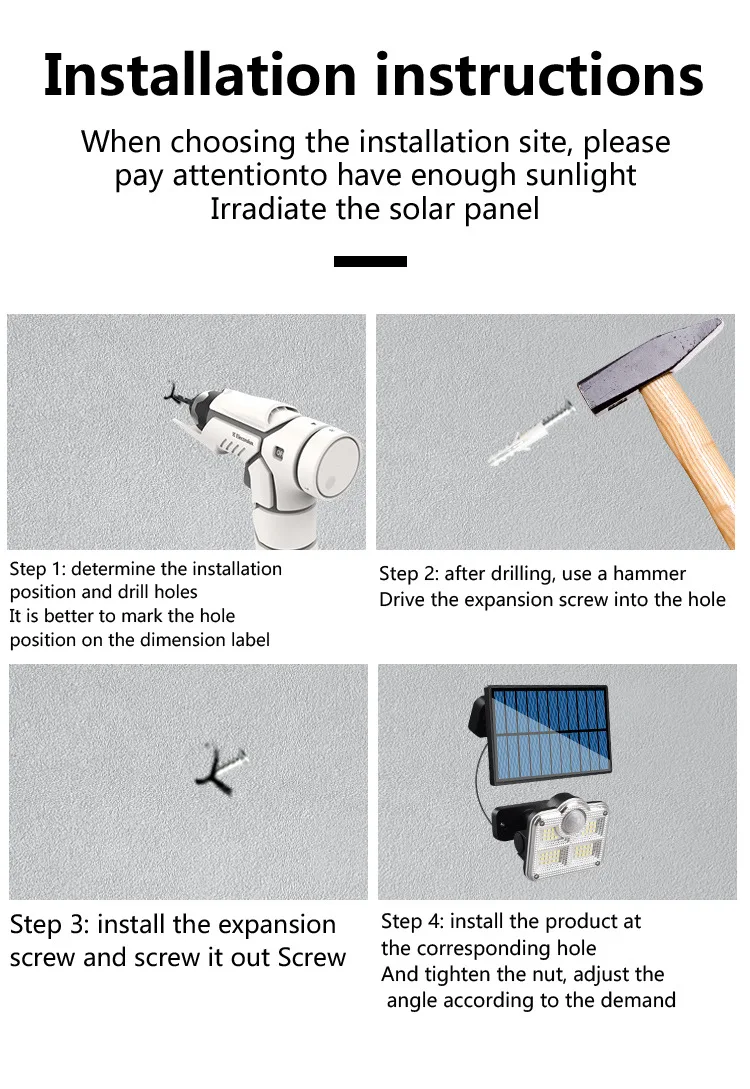 Installation instructions

When choosing the installation site, please pay attentionto have enough sunlight Irradiate the solar panel

Step 1: determine the installation position and drill holes
It is better to mark the hole position on the dimension label

Step 2: after drilling, use a hammer
Drive the expansion screw into the hole

Step 3: install the expansion screw and screw it out Screw

Step 4: install the product at the corresponding hole
And tighten the nut, adjust the angle according to the demand