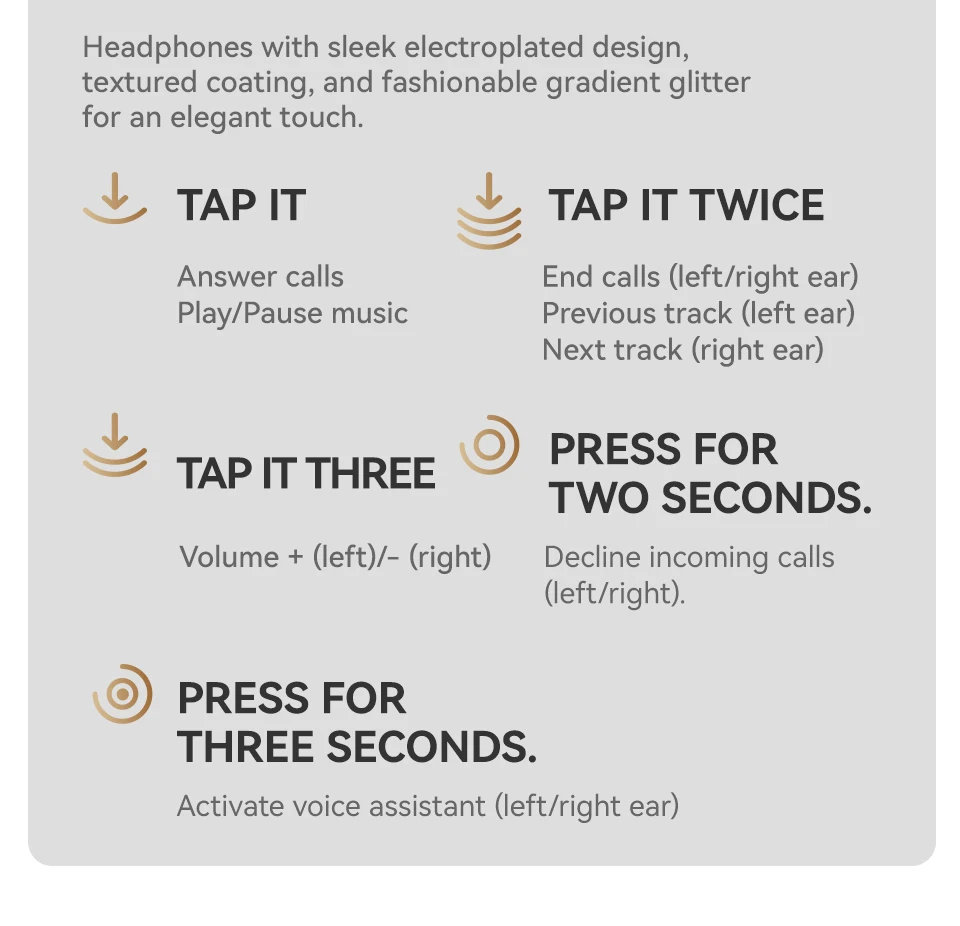 Headphones with sleek electroplated design, textured coating, and fashionable gradient glitter for an elegant touch.

TAP IT

Answer calls
Play/Pause music

TAP IT TWICE

End calls (left/right ear)
Previous track (left ear)
Next track (right ear)

TAP IT THREE

Volume + (left)/- (right)

PRESS FOR TWO SECONDS.

Decline incoming calls (left/right).

PRESS FOR THREE SECONDS.

Activate voice assistant (left/right ear)