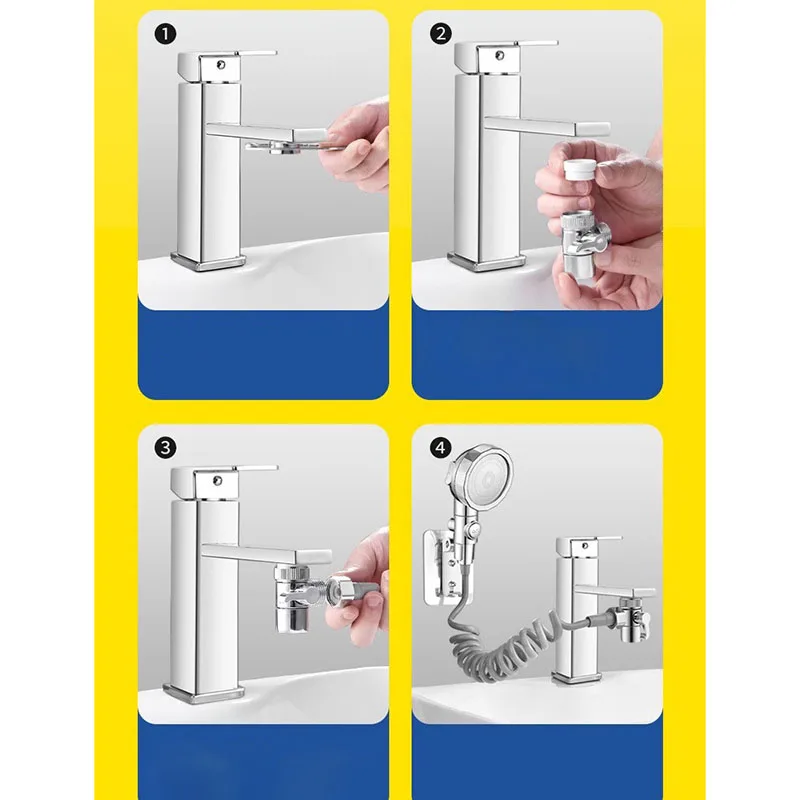 1

2

3

4