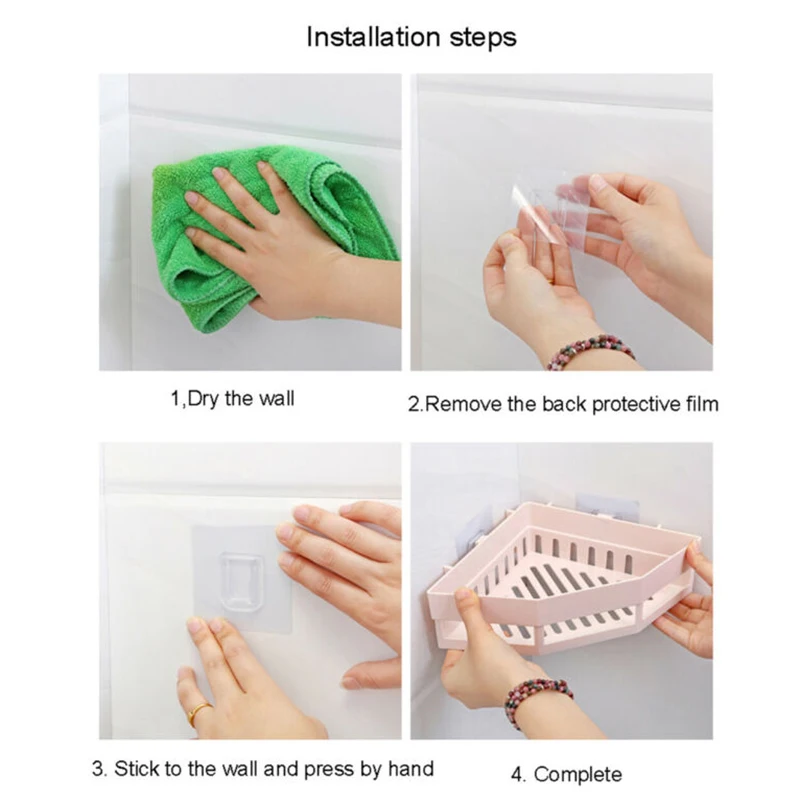 Installation steps

1,Dry the wall

2.Remove the back protective film

3. Stick to the wall and press by hand

4. Complete