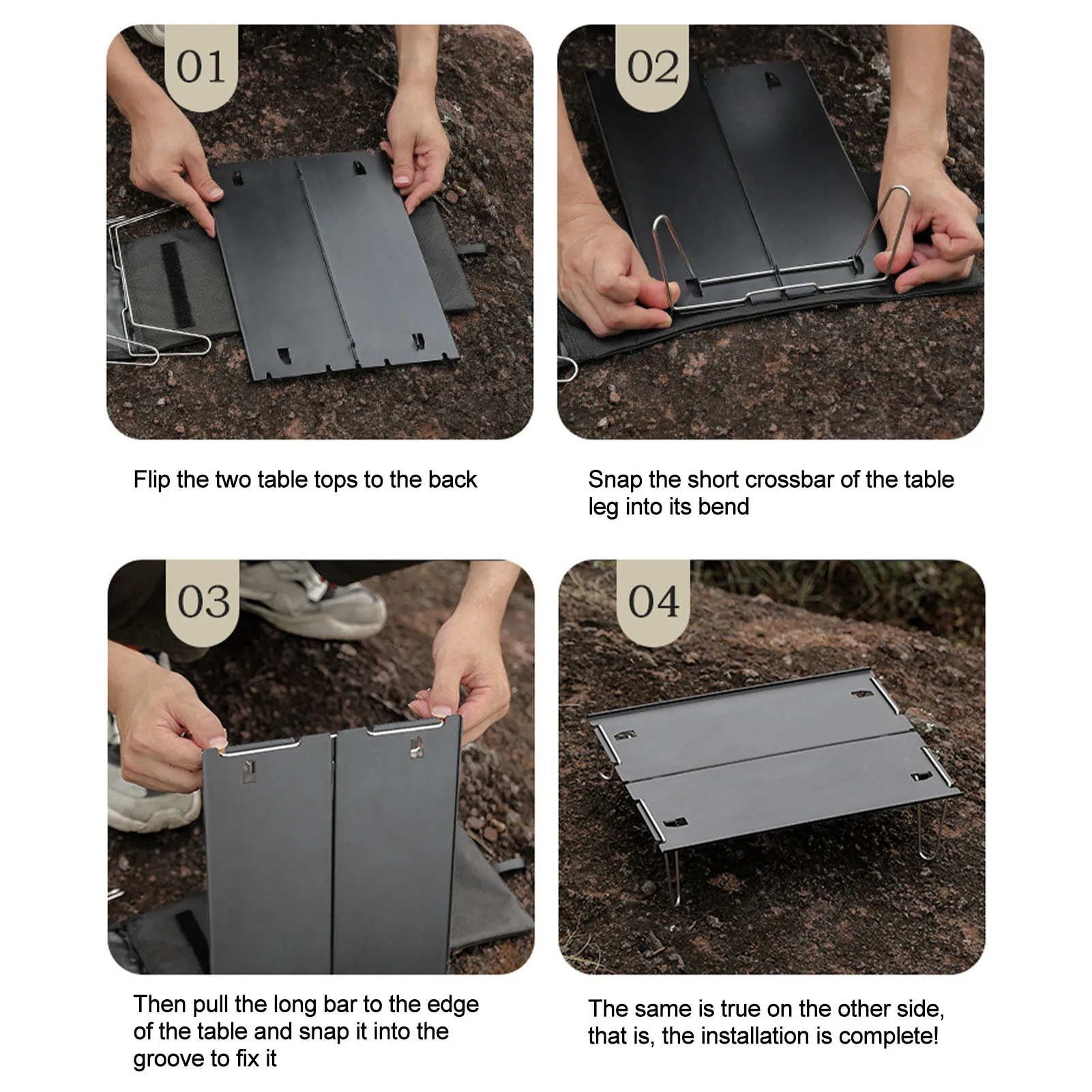 01

Flip the two table tops to the back

02

Snap the short crossbar of the table leg into its bend

03

Then pull the long bar to the edge of the table and snap it into the groove to fix it

04

The same is true on the other side, that is, the installation is complete!