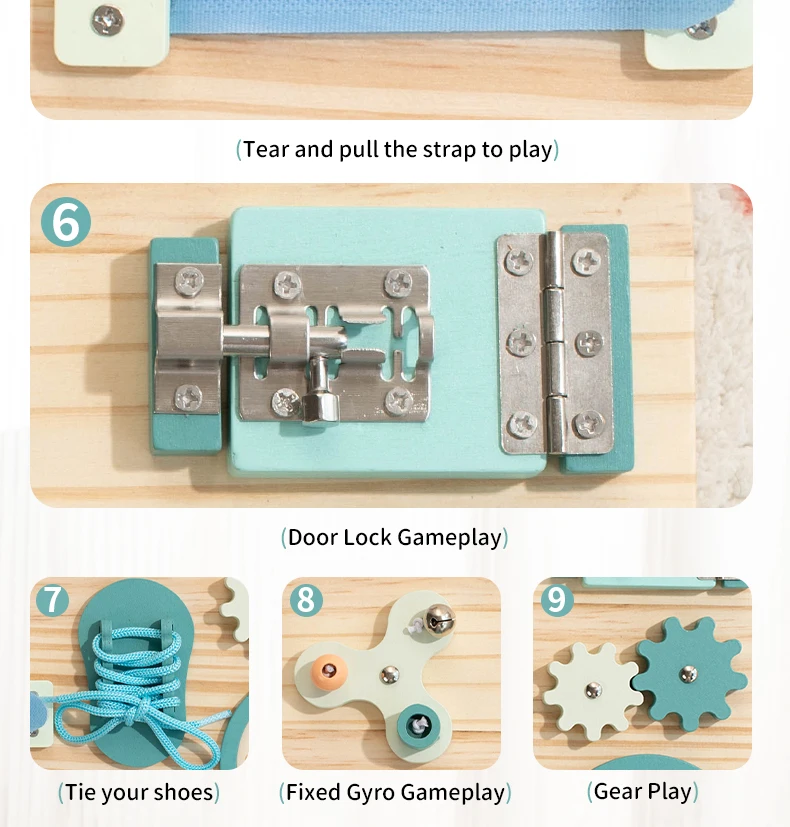 (Tear and pull the strap to play)

6

(Door Lock Gameplay)

7

(Tie your shoes)

8

(Fixed Gyro Gameplay)

9

(Gear Play)