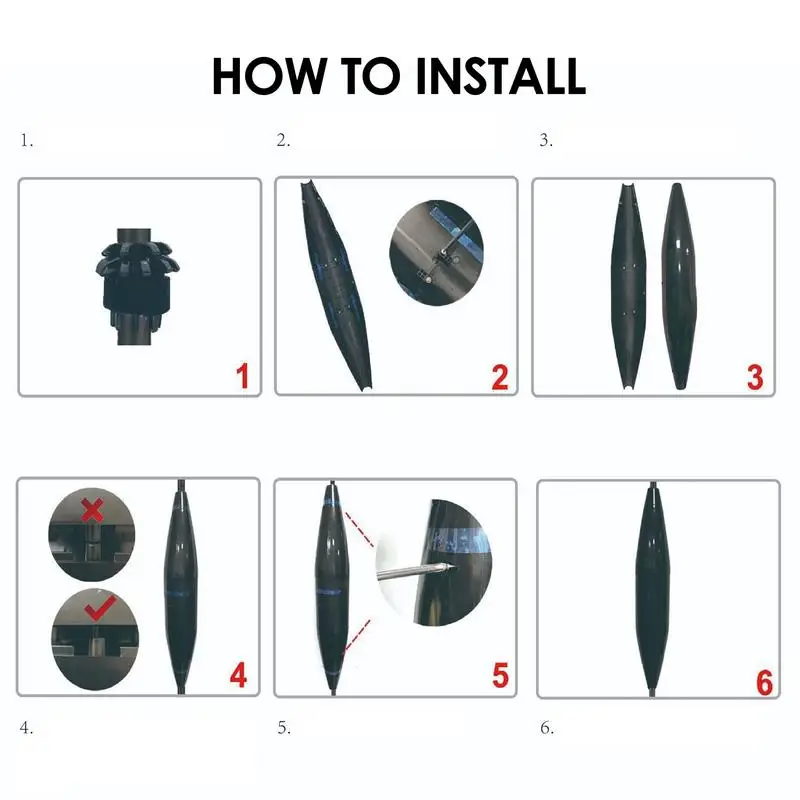 HOW TO INSTALL

1.

2.

3.

1

2

3

4

5

6

4.

5.

6.