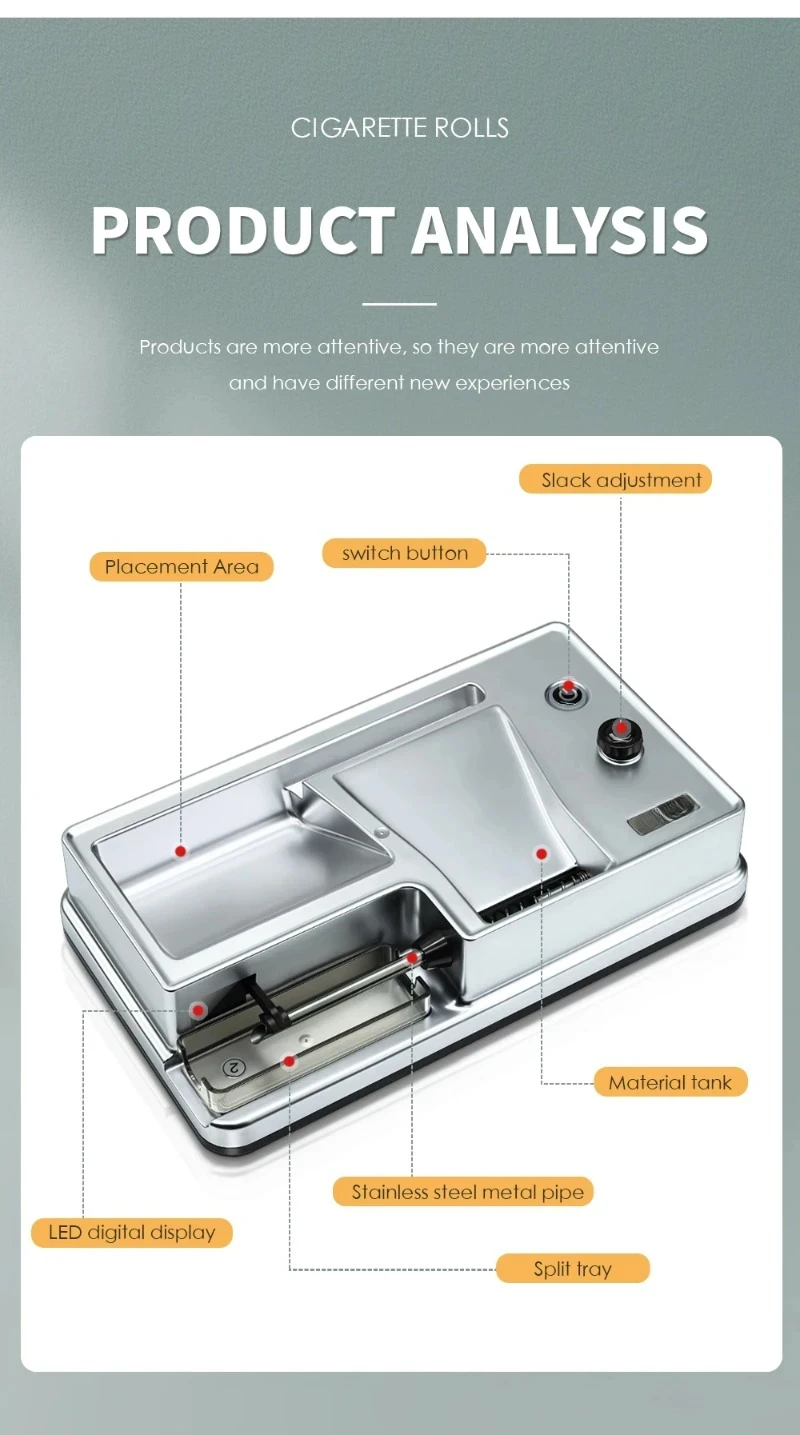 CIGARETTE ROLLS

PRODUCT ANALYSIS

Products are more attentive, so they are more attentive and have different new experiences

Slack adjustment

switch button

Placement Area

2

Material tank

Stainless steel metal pipe

LED digital display

Split tray