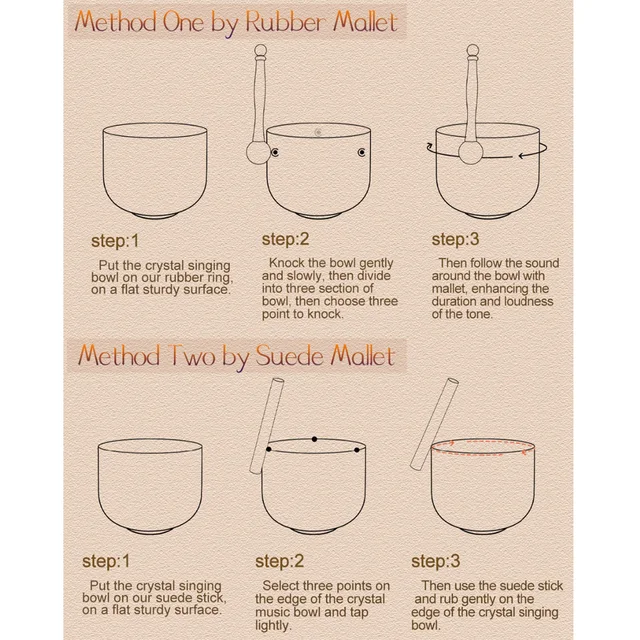 Method One by Rubber Mallet

step:1

Put the crystal singing bowl on our rubber ring, on a flat sturdy surface.

step:2

Knock the bowl gently and slowly, then divide into three section of bowl, then choose three point to knock.

step:3

Then follow the sound around the bowl with mallet, enhancing the duration and loudness of the tone.

Method Two by Suede Mallet

step:1

Put the crystal singing bowl on our suede stick, on a flat sturdy surface.

step:2

Select three points on the edge of the crystal music bowl and tap lightly.

step:3

Then use the suede stick and rub gently on the edge of the crystal singing bowl.