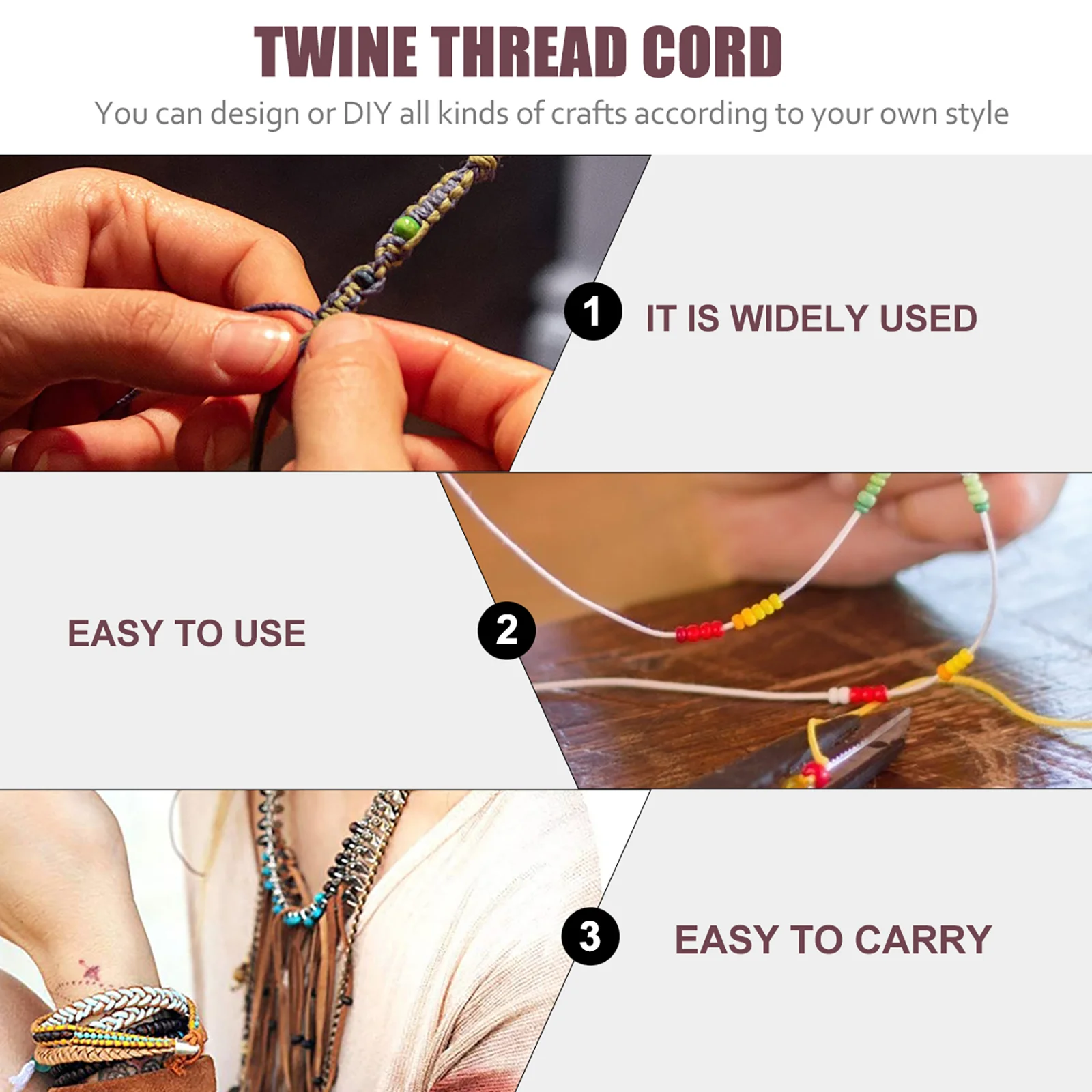 TWINE THREAD CORD

You can design or DIY all kinds of crafts according to your own style

1 IT IS WIDELY USED

EASY TO USE 2

3 EASY TO CARRY