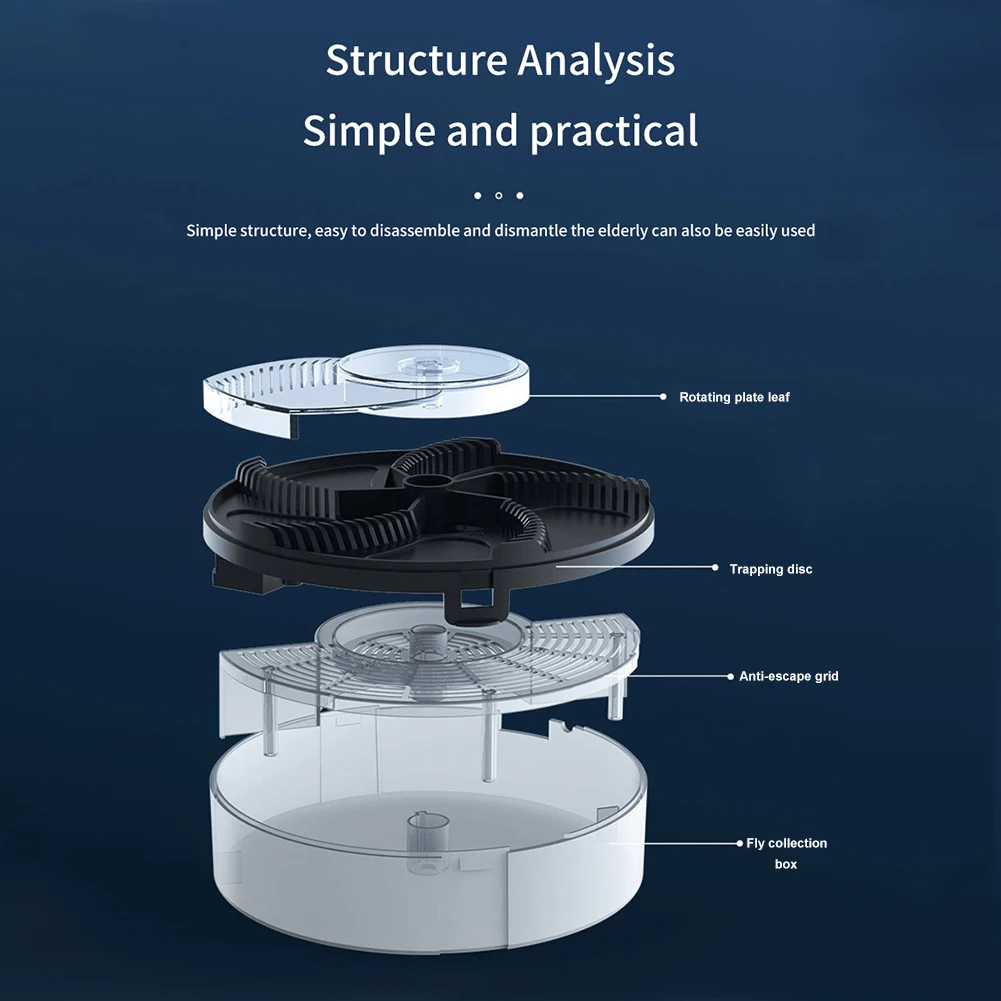 Structure Analysis

Simple and practical

Simple structure, easy to disassemble and dismantle the elderly can also be easily used

Rotating plate leaf

Trapping disc

Anti-escape grid

Fly collection box