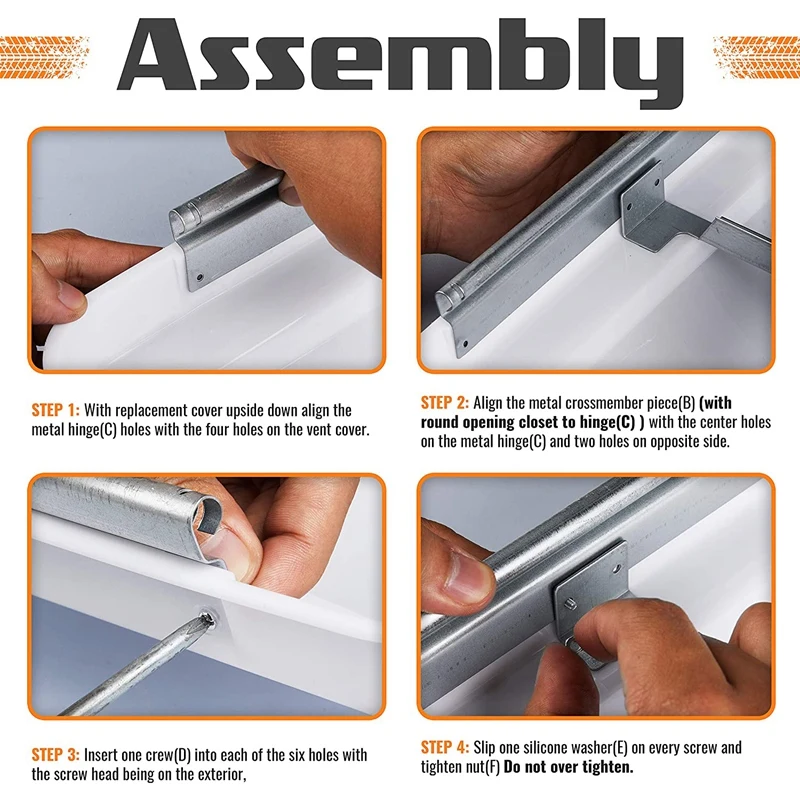 Assembly

STEP 1: With replacement cover upside down align the metal hinge(C) holes with the four holes on the vent cover.

STEP 2: Align the metal crossmember piece(B) (with round opening closet to hinge(C) ) with the center holes on the metal hinge(C) and two holes on opposite side.

STEP 3: Insert one crew(D) into each of the six holes with the screw head being on the exterior,

STEP 4: Slip one silicone washer(E) on every screw and tighten nut(F) Do not over tighten.