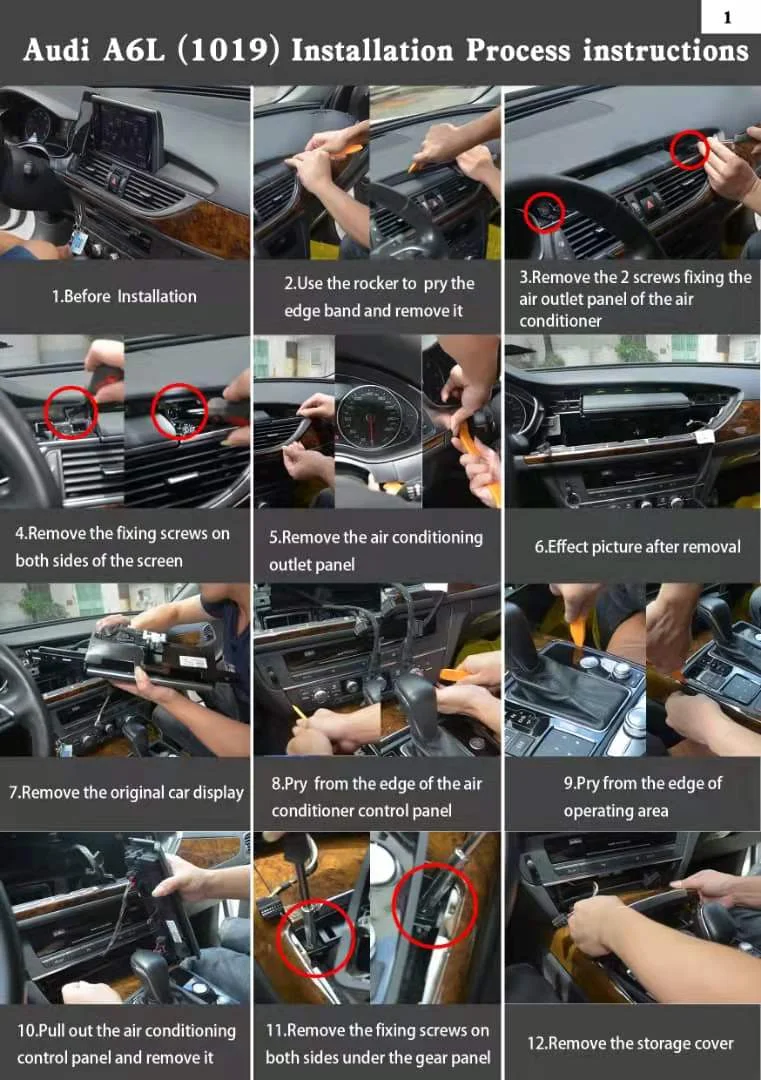 1

Audi A6L (1019) Installation Process instructions

1.Before Installation

2.Use the rocker to pry the edge band and remove it

3.Remove the 2 screws fixing the air outlet panel of the air conditioner

4.Remove the fixing screws on both sides of the screen

5.Remove the air conditioning outlet panel

6.Effect picture after removal

7.Remove the original car display

8.Pry from the edge of the air conditioner control panel

9.Pry from the edge of operating area

10.Pull out the air conditioning control panel and remove it

11.Remove the fixing screws on both sides under the gear panel

12.Remove the storage cover