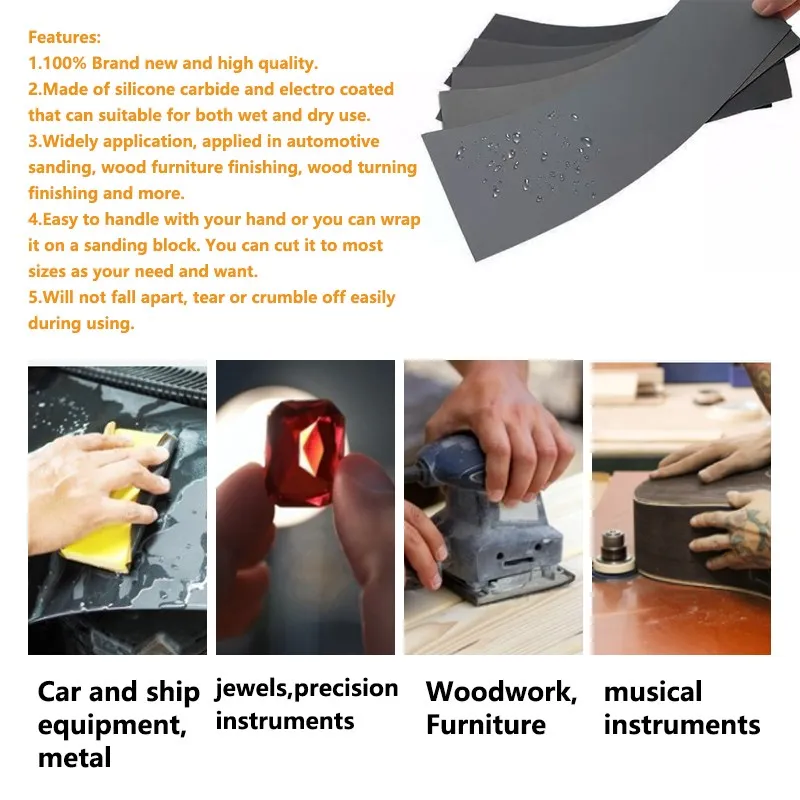 Features:
1.100% Brand new and high quality.
2.Made of silicone carbide and electro coated that can suitable for both wet and dry use.
3.Widely application, applied in automotive sanding, wood furniture finishing, wood turning finishing and more.
4.Easy to handle with your hand or you can wrap it on a sanding block. You can cut it to most sizes as your need and want.
5.Will not fall apart, tear or crumble off easily during using.

Car and ship equipment, metal

jewels,precision instruments

Woodwork, Furniture

musical instruments