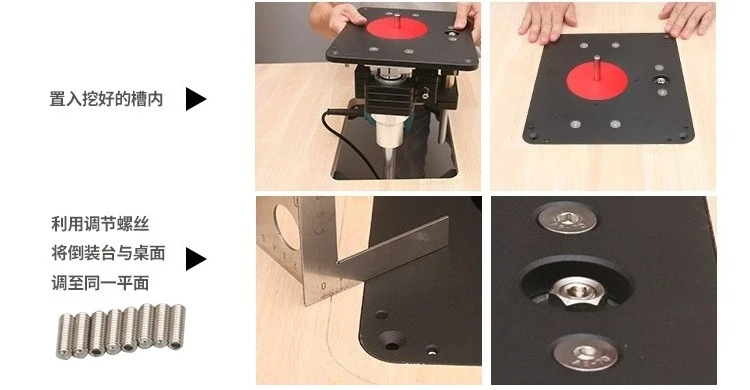 置入挖好的槽内

利用调节螺丝
将倒装台与桌面
调至同一平面