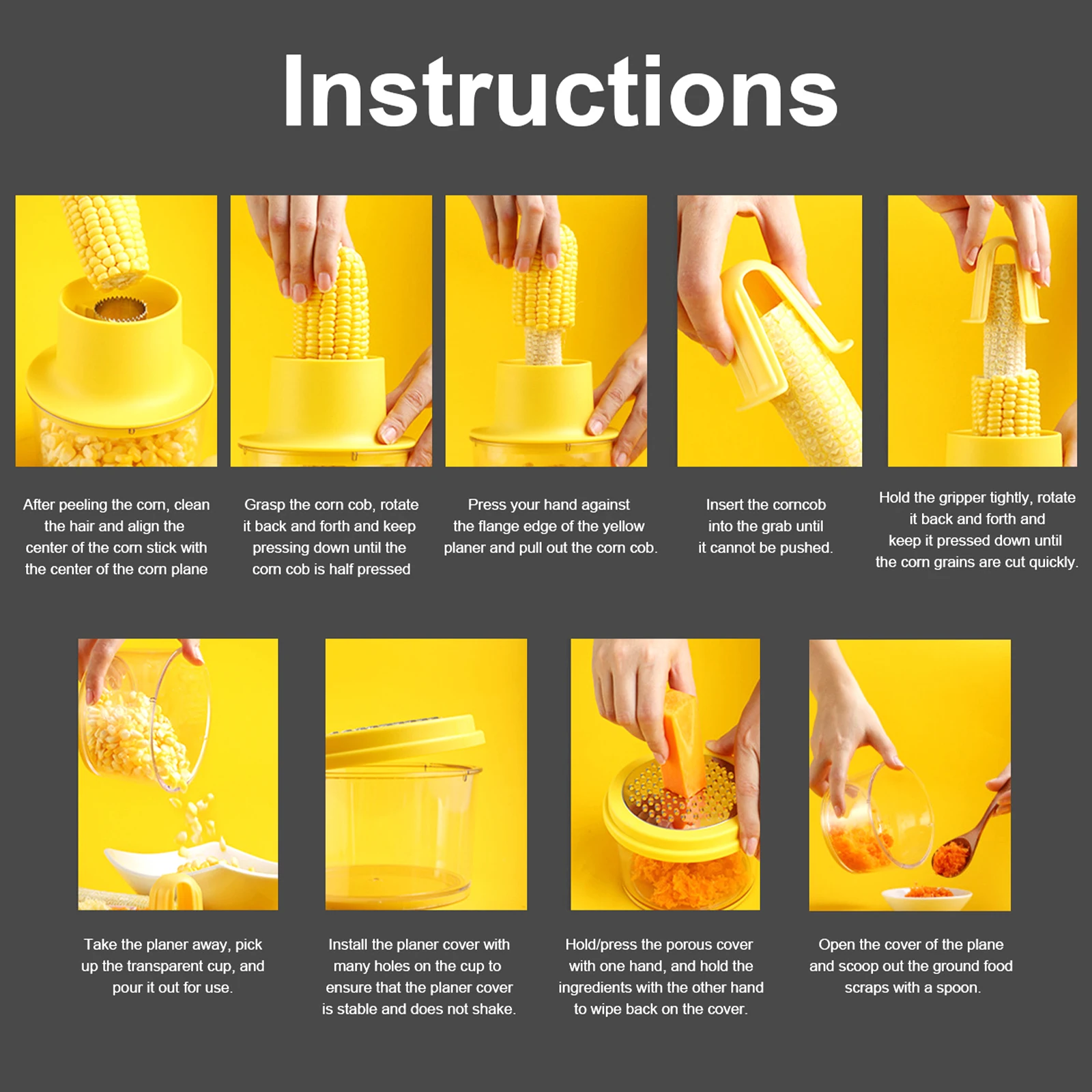 Instructions

After peeling the corn, clean the hair and align the center of the corn stick with the center of the corn plane

Grasp the corn cob, rotate it back and forth and keep pressing down until the corn cob is half pressed

Press your hand against the flange edge of the yellow planer and pull out the corn cob.

Insert the corncob into the grab until it cannot be pushed.

Hold the gripper tightly, rotate it back and forth and keep it pressed down until the corn grains are cut quickly.

Take the planer away, pick up the transparent cup, and pour it out for use.

Install the planer cover with many holes on the cup to ensure that the planer cover is stable and does not shake.

Hold/press the porous cover with one hand, and hold the ingredients with the other hand to wipe back on the cover.

Open the cover of the plane and scoop out the ground food scraps with a spoon.