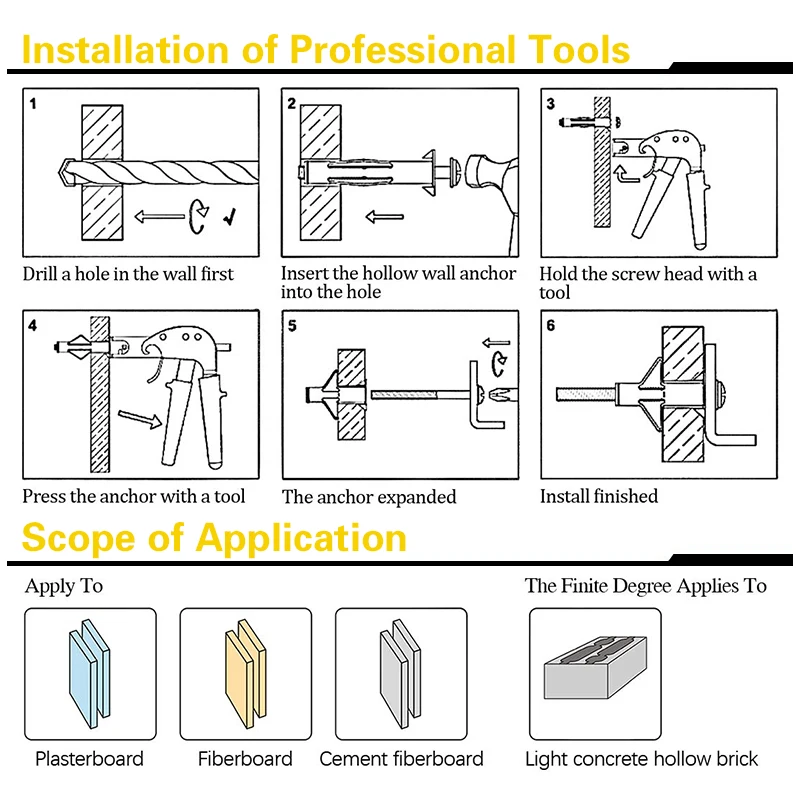 Installation of Professional Tools

1

Drill a hole in the wall first

2

Insert the hollow wall anchor into the hole

3

Hold the screw head with a tool

4

Press the anchor with a tool

5

The anchor expanded

6

Install finished

Scope of Application

Apply To

Plasterboard

Fiberboard

Cement fiberboard

The Finite Degree Applies To

Light concrete hollow brick