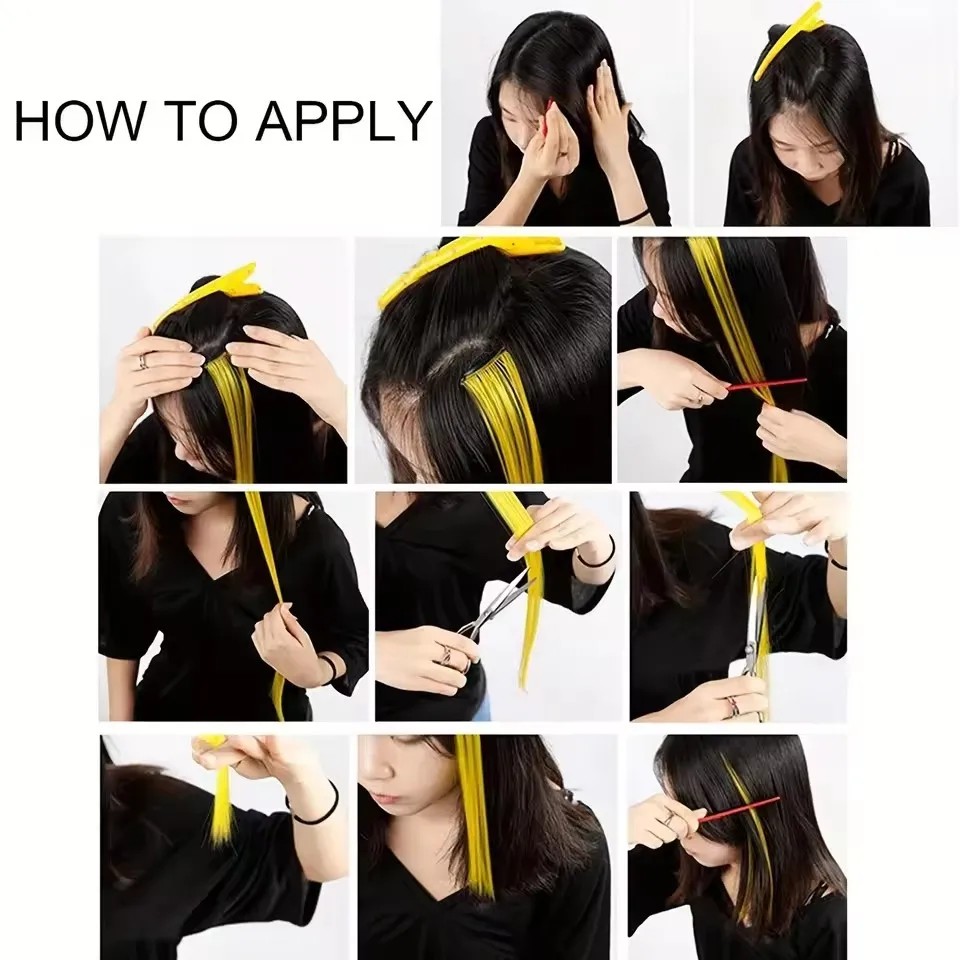 HOW TO APPLY