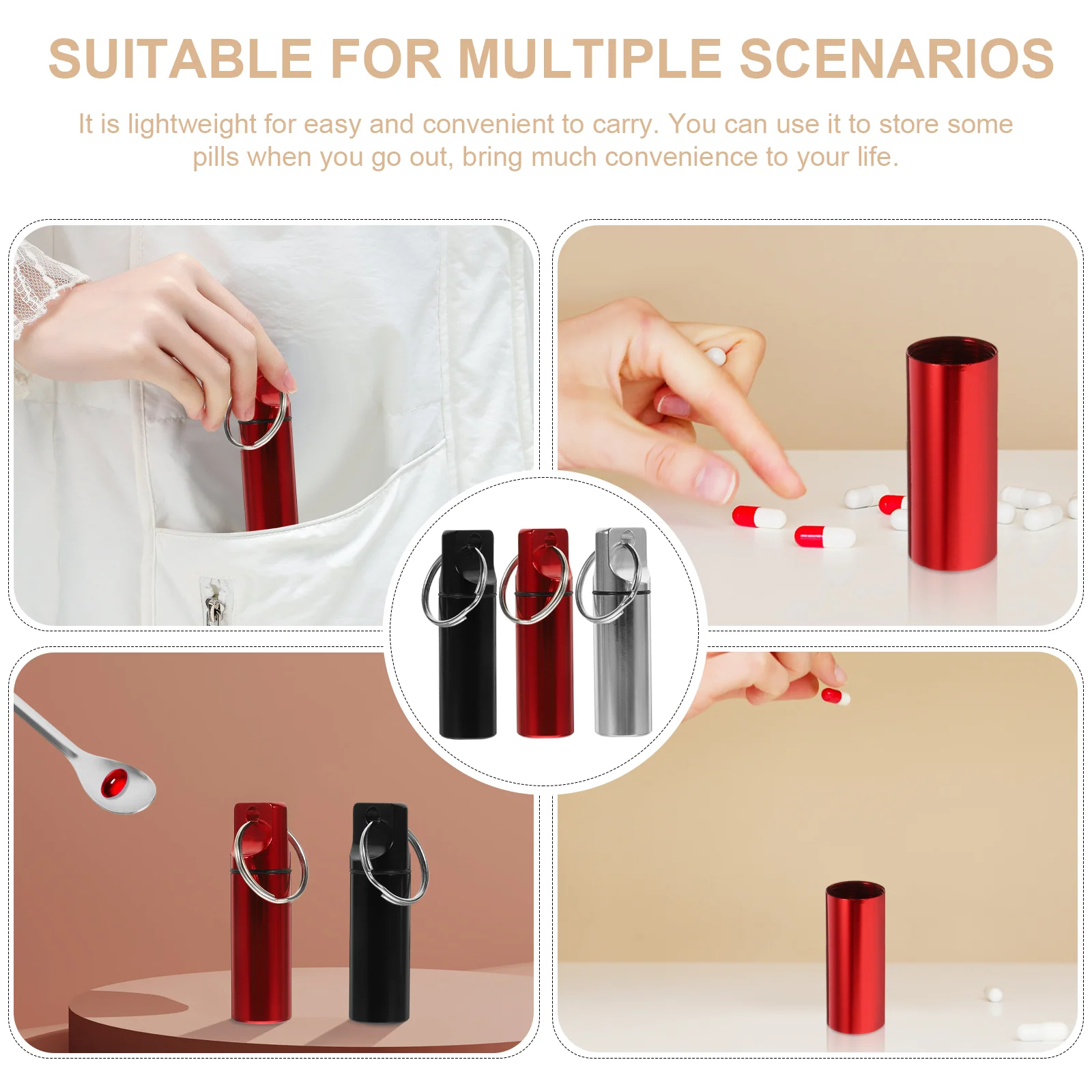 SUITABLE FOR MULTIPLE SCENARIOS

It is lightweight for easy and convenient to carry. You can use it to store some pills when you go out, bring much convenience to your life.