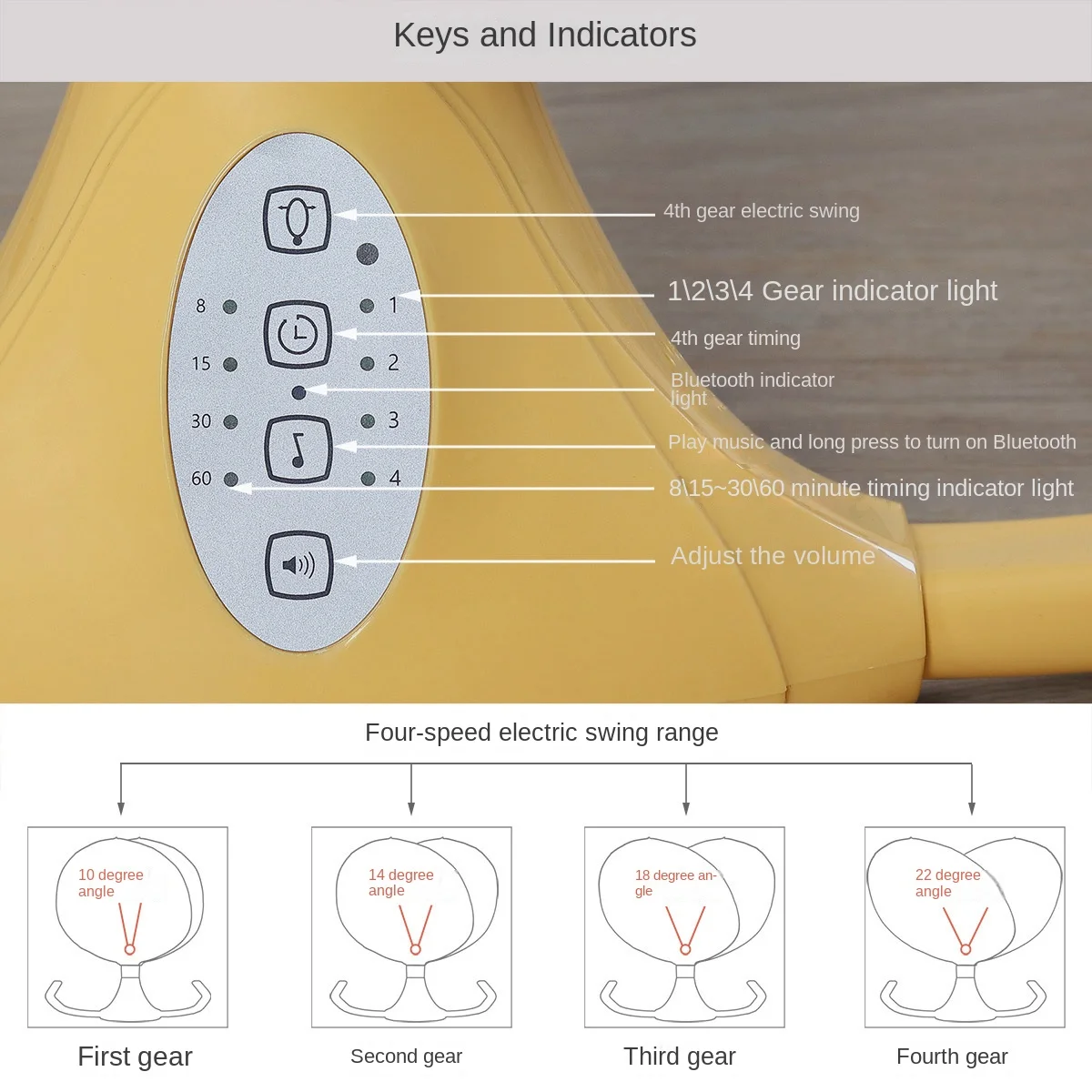 Keys and Indicators

8
15
30
60
1
2
3
4

4th gear electric swing

1\2\3\4 Gear indicator light

4th gear timing

Bluetooth indicator light

Play music and long press to turn on Bluetooth

8\15~30\60 minute timing indicator light

Adjust the volume

Four-speed electric swing range

10 degree angle

First gear

14 degree angle

Second gear

18 degree angle

Third gear

22 degree angle

Fourth gear