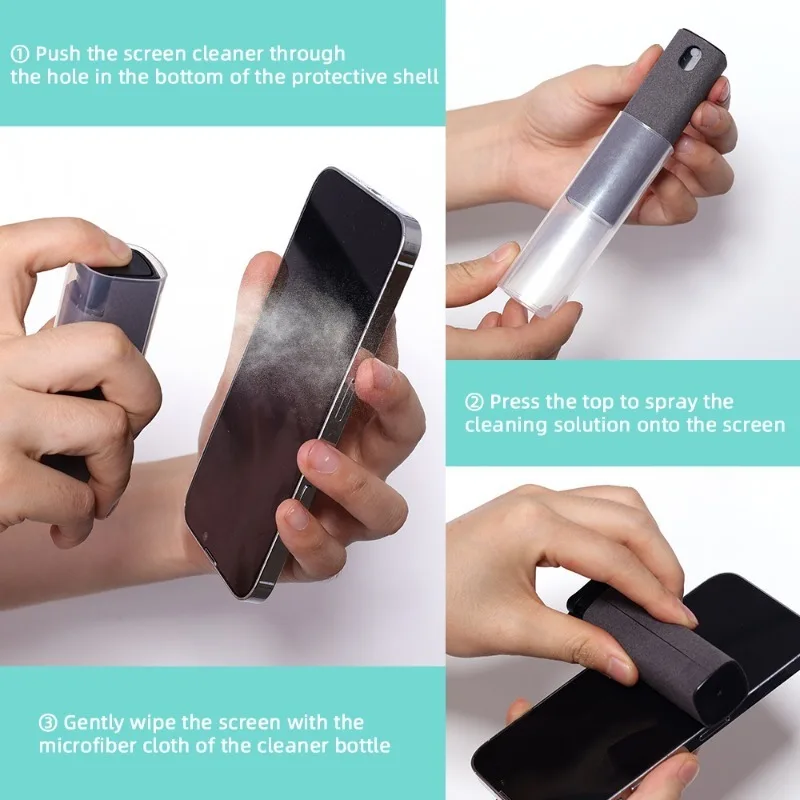 ① Push the screen cleaner through the hole in the bottom of the protective shell

② Press the top to spray the cleaning solution onto the screen

③ Gently wipe the screen with the microfiber cloth of the cleaner bottle