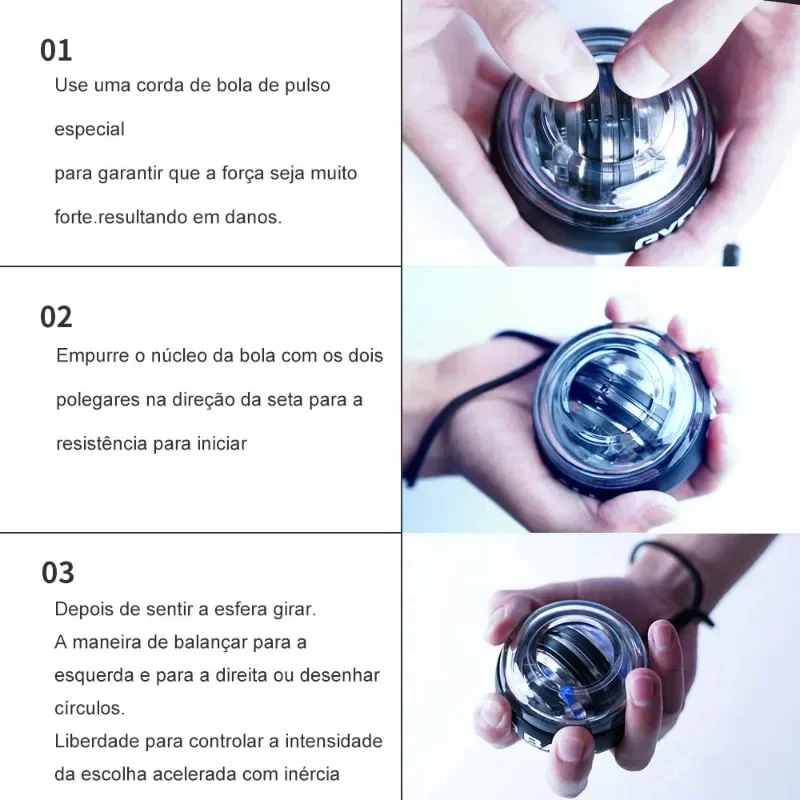 01
Use uma corda de bola de pulso especial
para garantir que a força seja muito forte.resultando em danos.

02
Empurre o núcleo da bola com os dois polegares na direção da seta para a resistência para iniciar

03
Depois de sentir a esfera girar.
A maneira de balançar para a esquerda e para a direita ou desenhar círculos.
Liberdade para controlar a intensidade da escolha acelerada com inércia