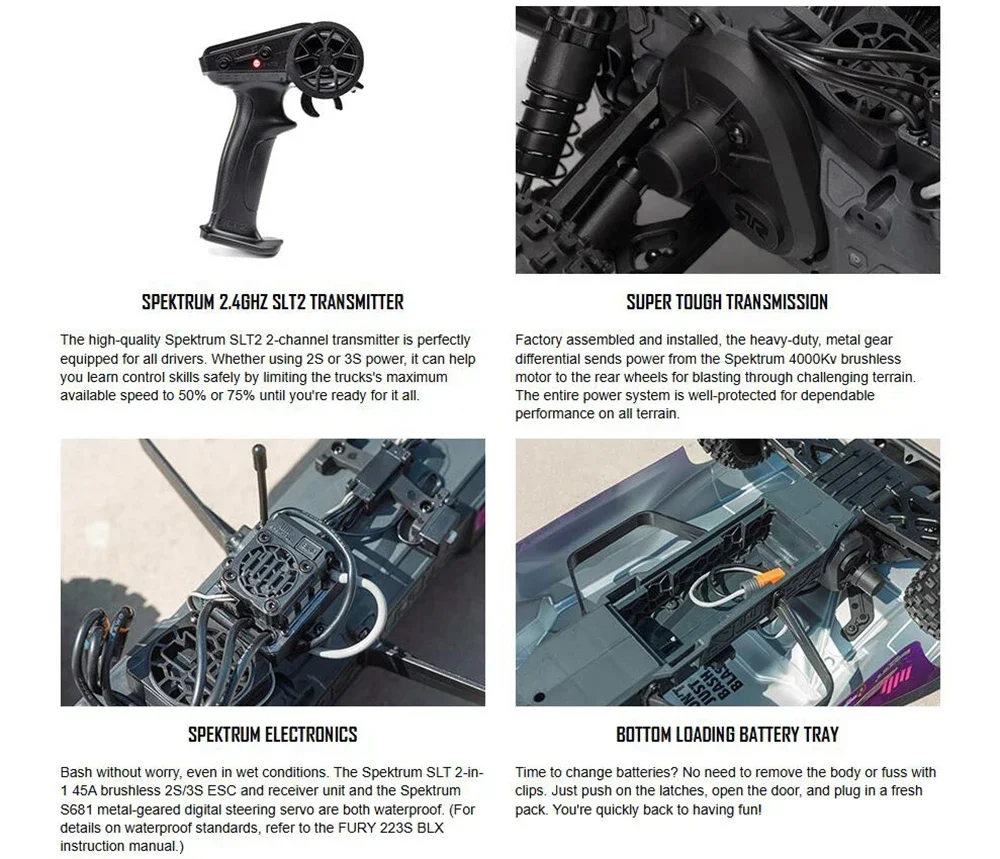 SPEKTRUM 2.4GHZ SLT2 TRANSMITTER

The high-quality Spektrum SLT2 2-channel transmitter is perfectly equipped for all drivers. Whether using 2S or 3S power, it can help you learn control skills safely by limiting the trucks's maximum available speed to 50% or 75% until you're ready for it all.

SUPER TOUGH TRANSMISSION

Factory assembled and installed, the heavy-duty, metal gear differential sends power from the Spektrum 4000Kv brushless motor to the rear wheels for blasting through challenging terrain. The entire power system is well-protected for dependable performance on all terrain.

SPEKTRUM ELECTRONICS

Bash without worry, even in wet conditions. The Spektrum SLT 2-in-1 45A brushless 2S/3S ESC and receiver unit and the Spektrum S681 metal-geared digital steering servo are both waterproof. (For details on waterproof standards, refer to the FURY 223S BLX instruction manual.)

BOTTOM LOADING BATTERY TRAY

Time to change batteries? No need to remove the body or fuss with clips. Just push on the latches, open the door, and plug in a fresh pack. You're quickly back to having fun!