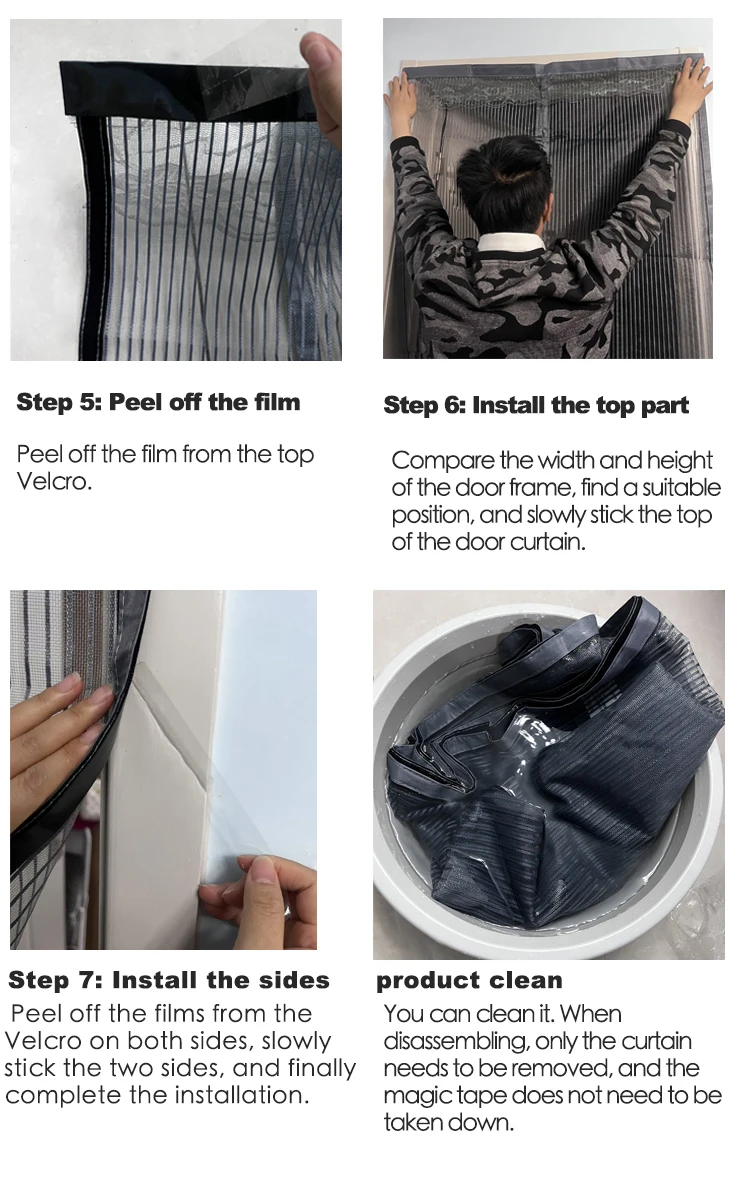 Step 5: Peel off the film

Peel off the film from the top Velcro.

Step 6: Install the top part

Compare the width and height of the door frame, find a suitable position, and slowly stick the top of the door curtain.

Step 7: Install the sides

Peel off the films from the Velcro on both sides, slowly stick the two sides, and finally complete the installation.

product clean

You can clean it. When disassembling, only the curtain needs to be removed, and the magic tape does not need to be taken down.