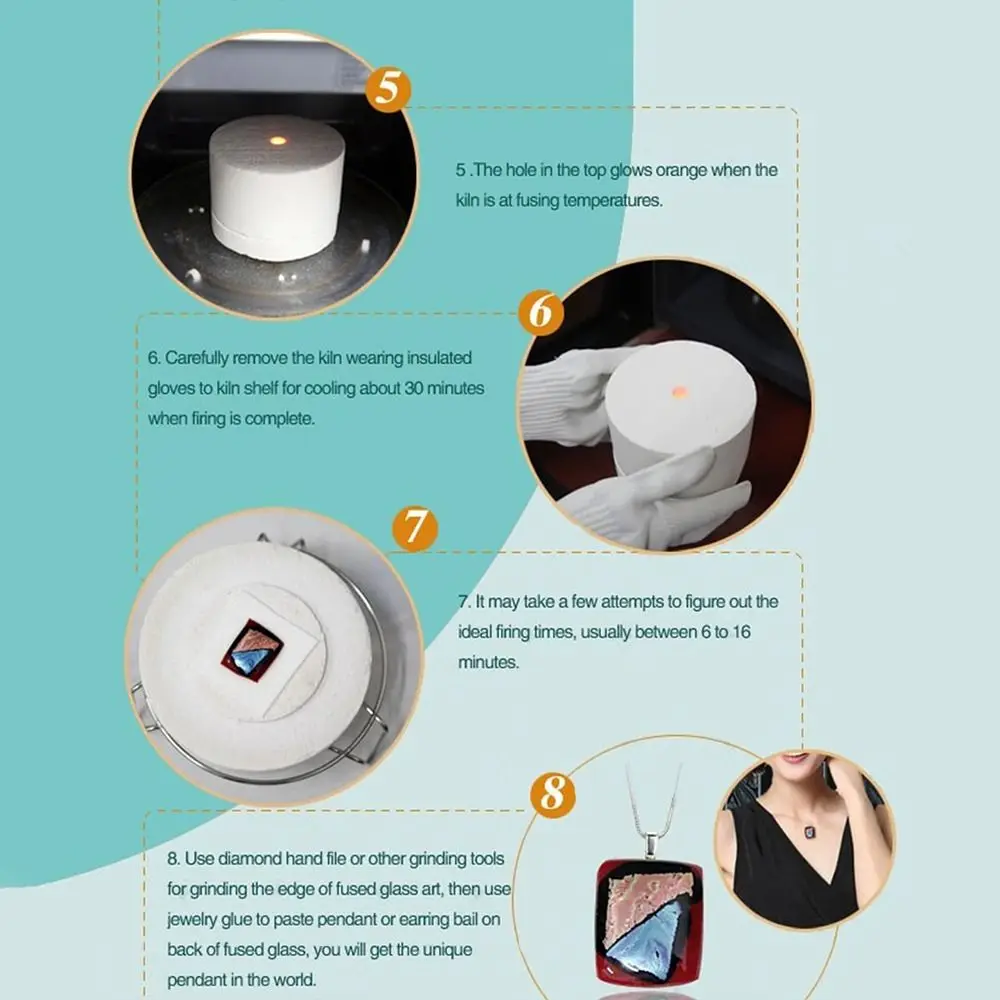 5

5 .The hole in the top glows orange when the kiln is at fusing temperatures.

6

6. Carefully remove the kiln wearing insulated gloves to kiln shelf for cooling about 30 minutes when firing is complete.

7

7. It may take a few attempts to figure out the ideal firing times, usually between 6 to 16 minutes.

8

8. Use diamond hand file or other grinding tools for grinding the edge of fused glass art, then use jewelry glue to paste pendant or earring bail on back of fused glass, you will get the unique pendant in the world.