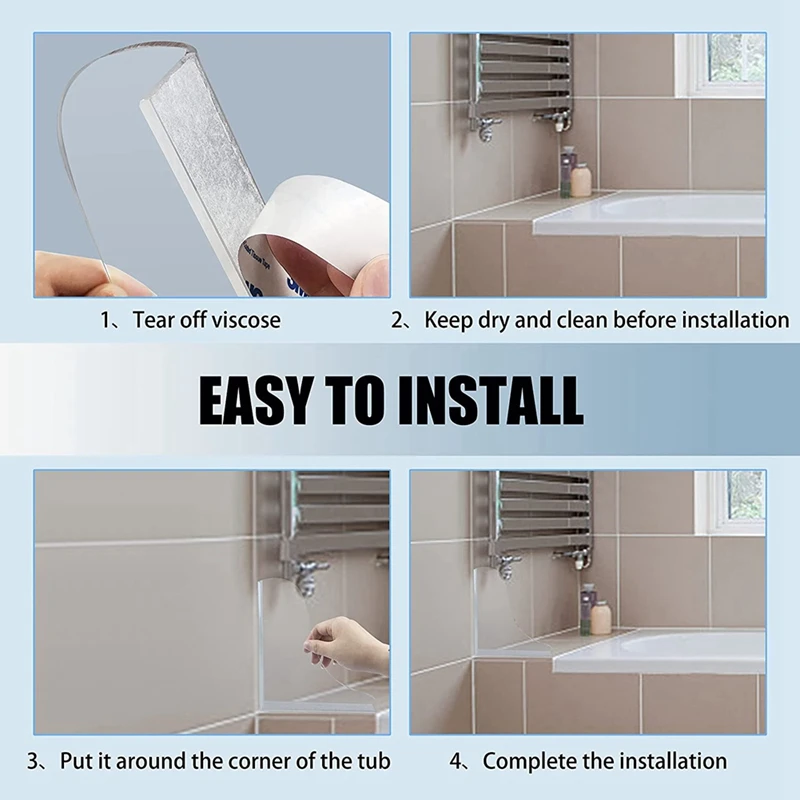 1、Tear off viscose

2、Keep dry and clean before installation

EASY TO INSTALL

3、Put it around the corner of the tub

4、Complete the installation