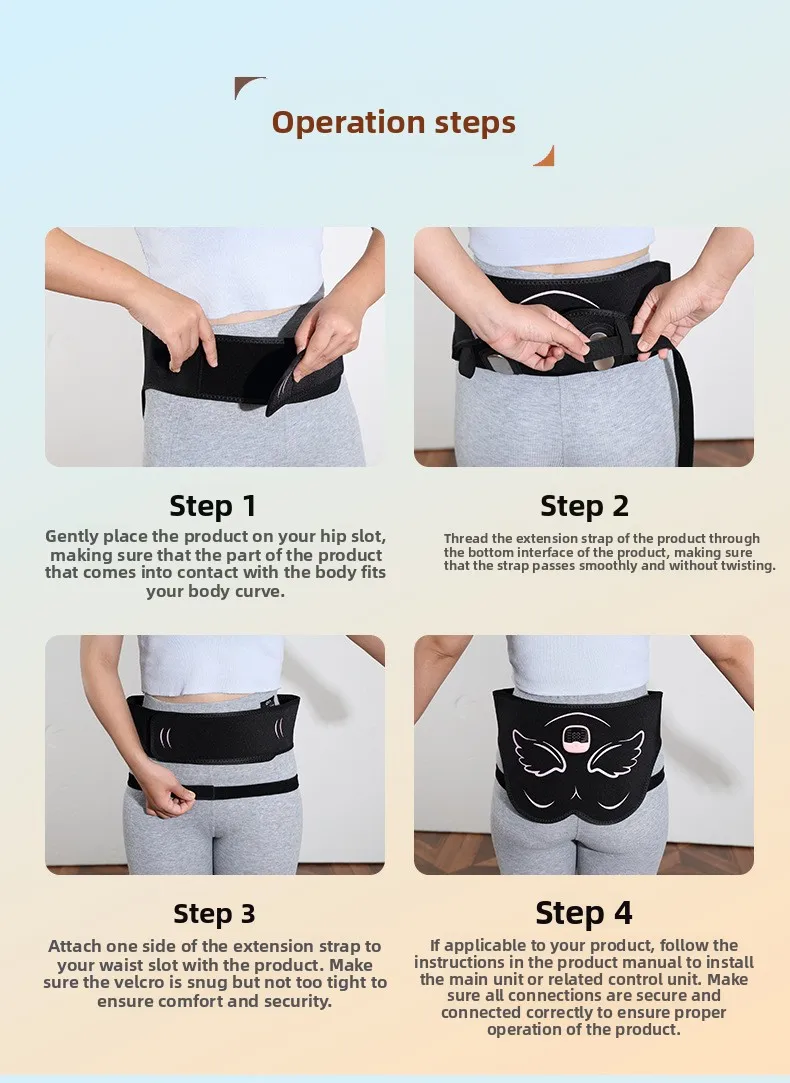 Operation steps

Step 1
Gently place the product on your hip slot, making sure that the part of the product that comes into contact with the body fits your body curve.

Step 2
Thread the extension strap of the product through the bottom interface of the product, making sure that the strap passes smoothly and without twisting.

Step 3
Attach one side of the extension strap to your waist slot with the product. Make sure the velcro is snug but not too tight to ensure comfort and security.

Step 4
If applicable to your product, follow the instructions in the product manual to install the main unit or related control unit. Make sure all connections are secure and connected correctly to ensure proper operation of the product.