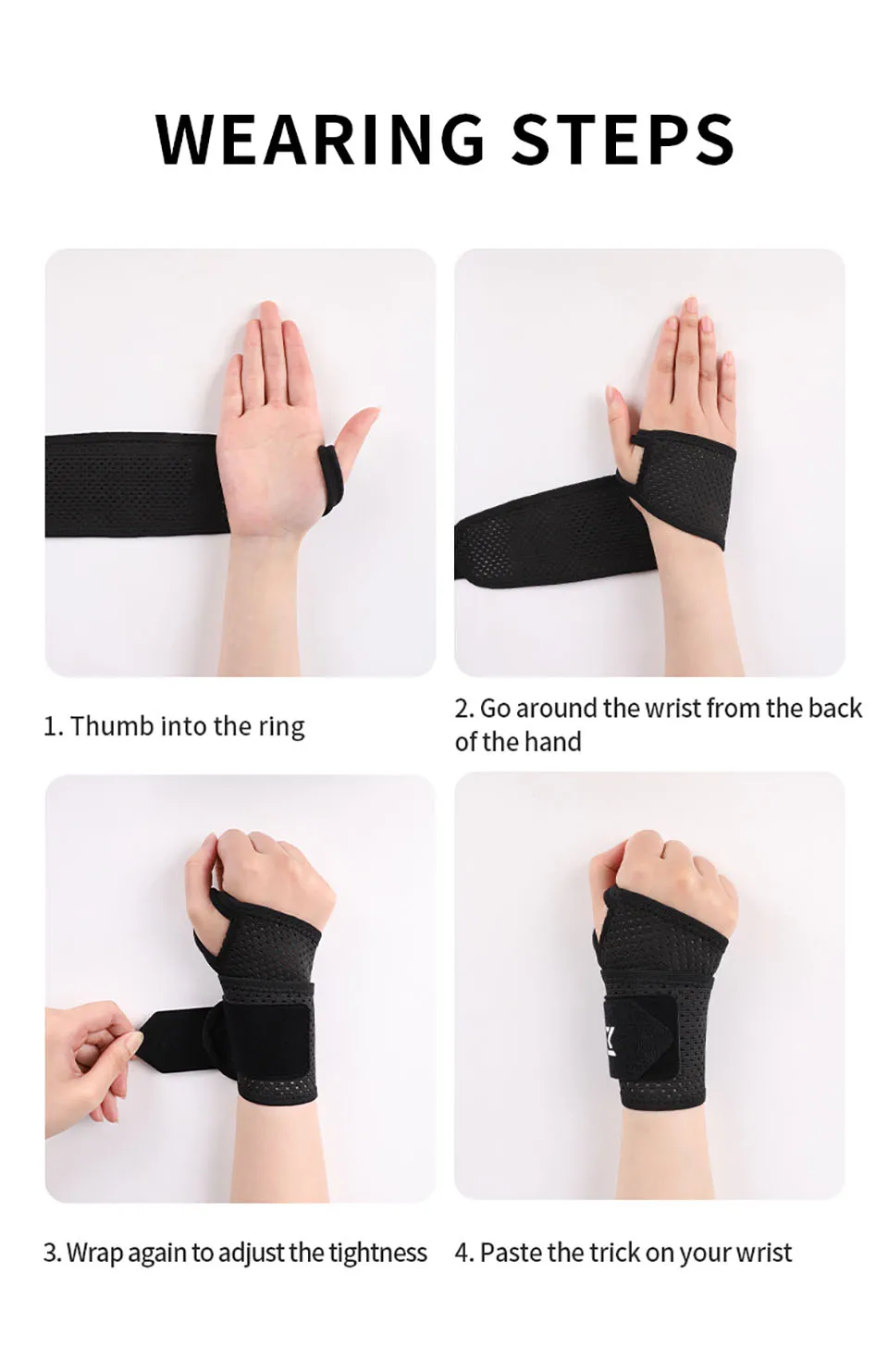 WEARING STEPS

1. Thumb into the ring

2. Go around the wrist from the back of the hand

3. Wrap again to adjust the tightness

4. Paste the trick on your wrist