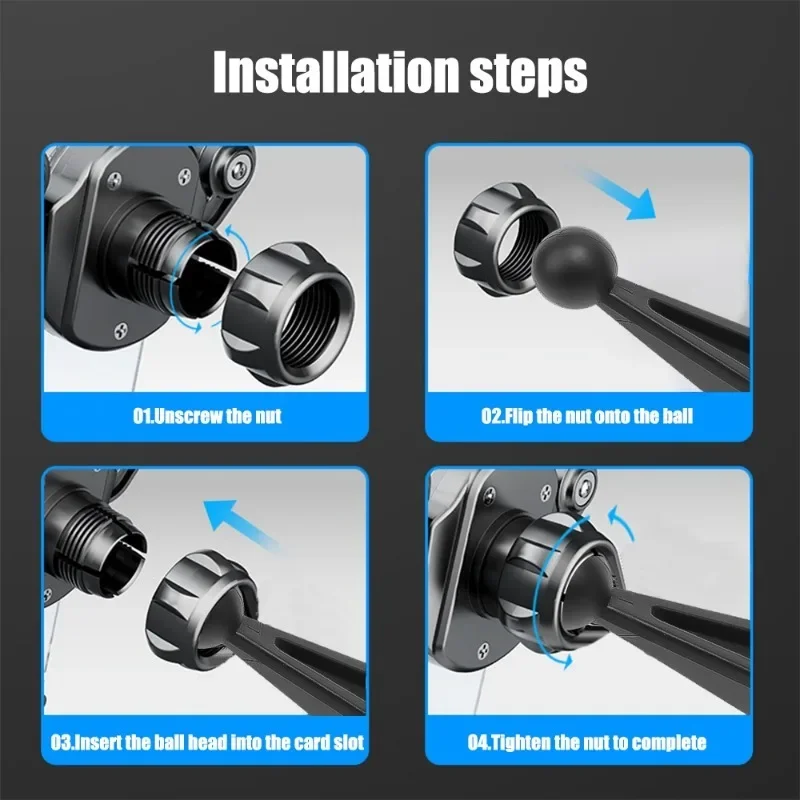 Installation steps

01.Unscrew the nut

02.Flip the nut onto the ball

03.Insert the ball head into the card slot

04.Tighten the nut to complete