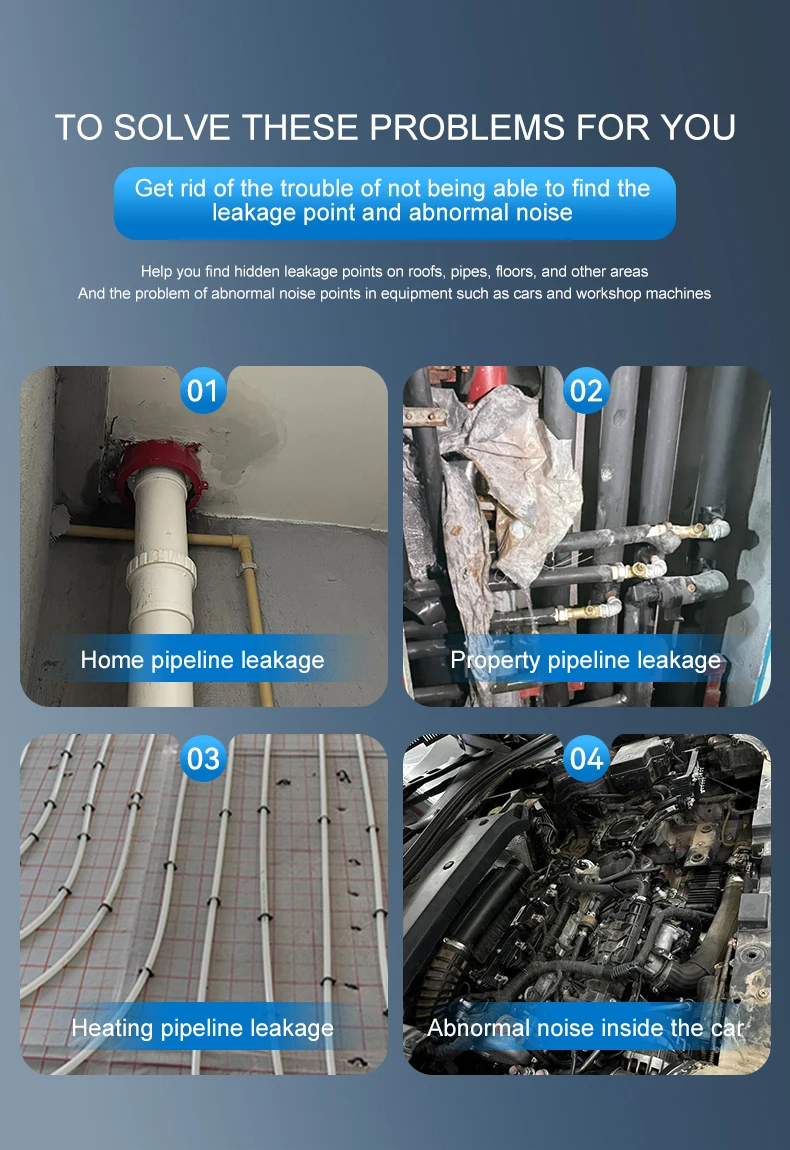 TO SOLVE THESE PROBLEMS FOR YOU

Get rid of the trouble of not being able to find the leakage point and abnormal noise

Help you find hidden leakage points on roofs, pipes, floors, and other areas
And the problem of abnormal noise points in equipment such as cars and workshop machines

01
Home pipeline leakage

02
Property pipeline leakage

03
Heating pipeline leakage

04
Abnormal noise inside the car