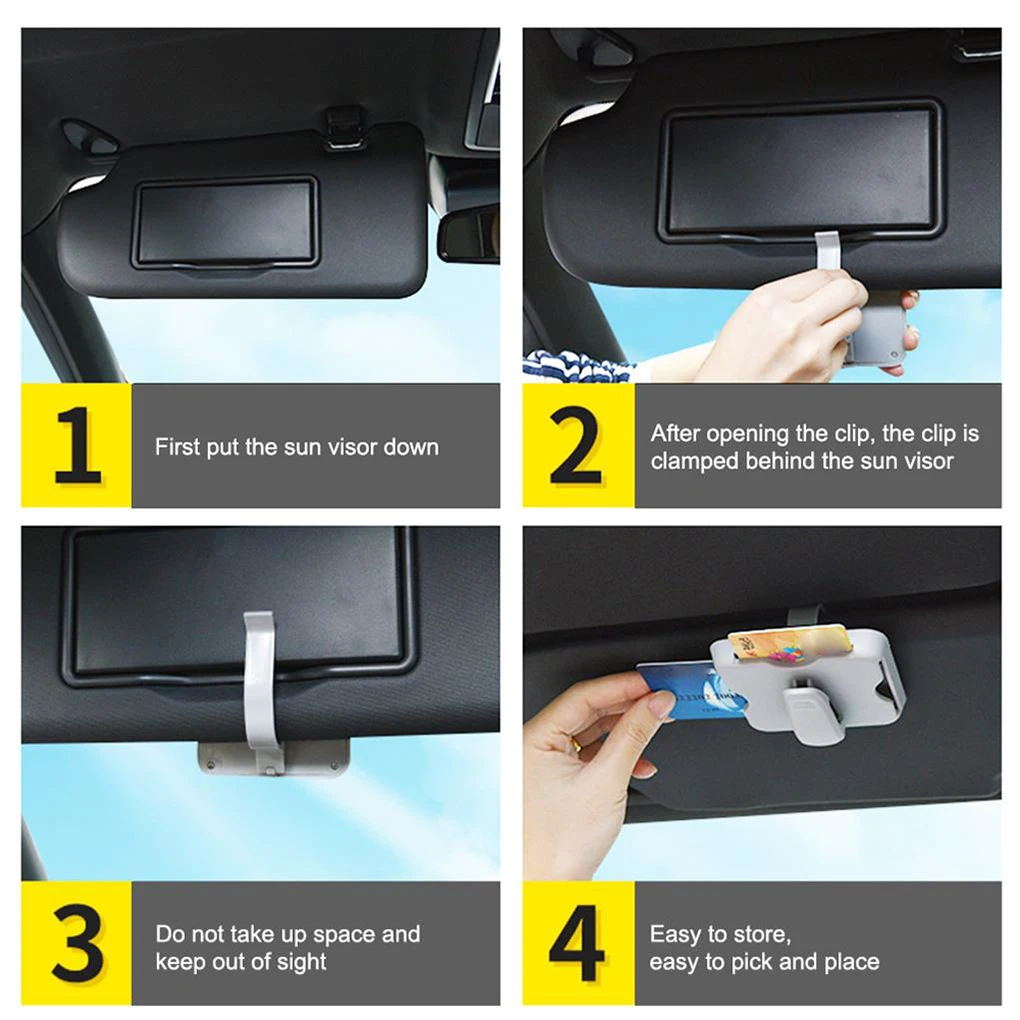 1
First put the sun visor down

2
After opening the clip, the clip is clamped behind the sun visor

3
Do not take up space and keep out of sight

4
Easy to store, easy to pick and place