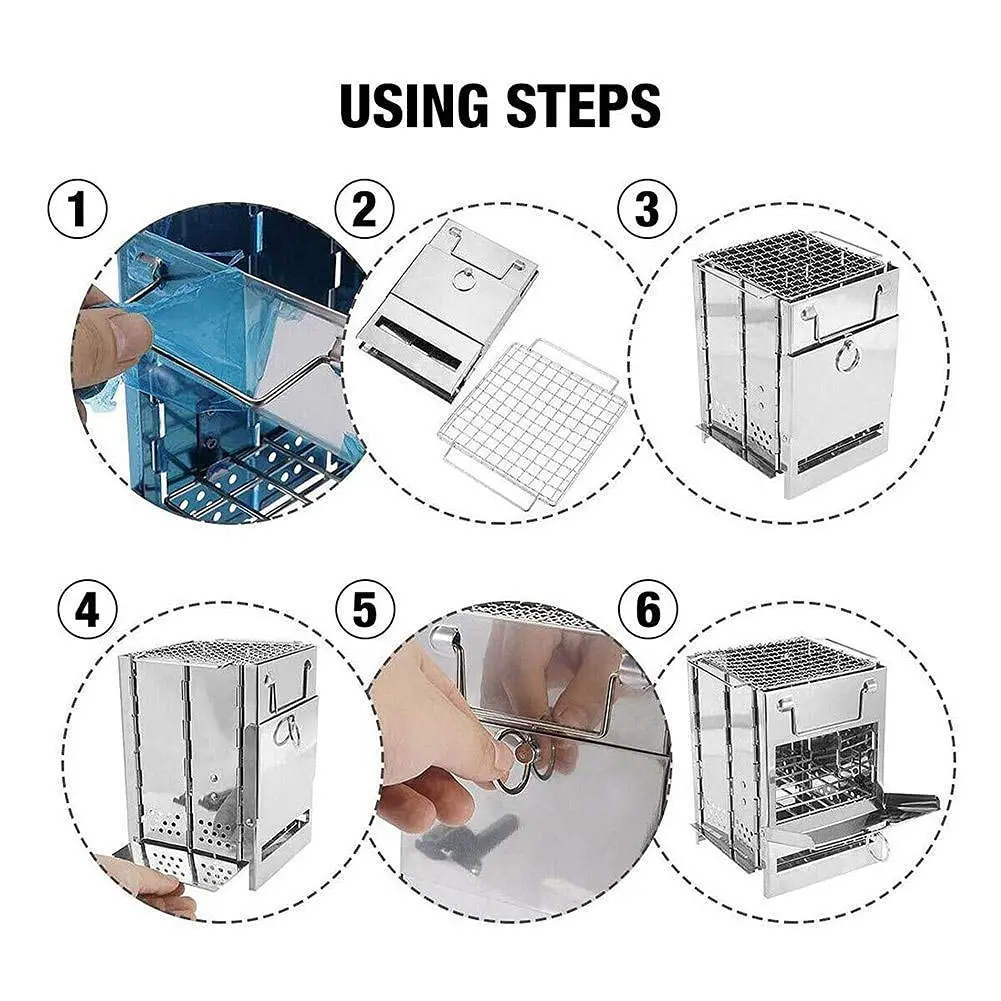 USING STEPS

1

2

3

4

5

6