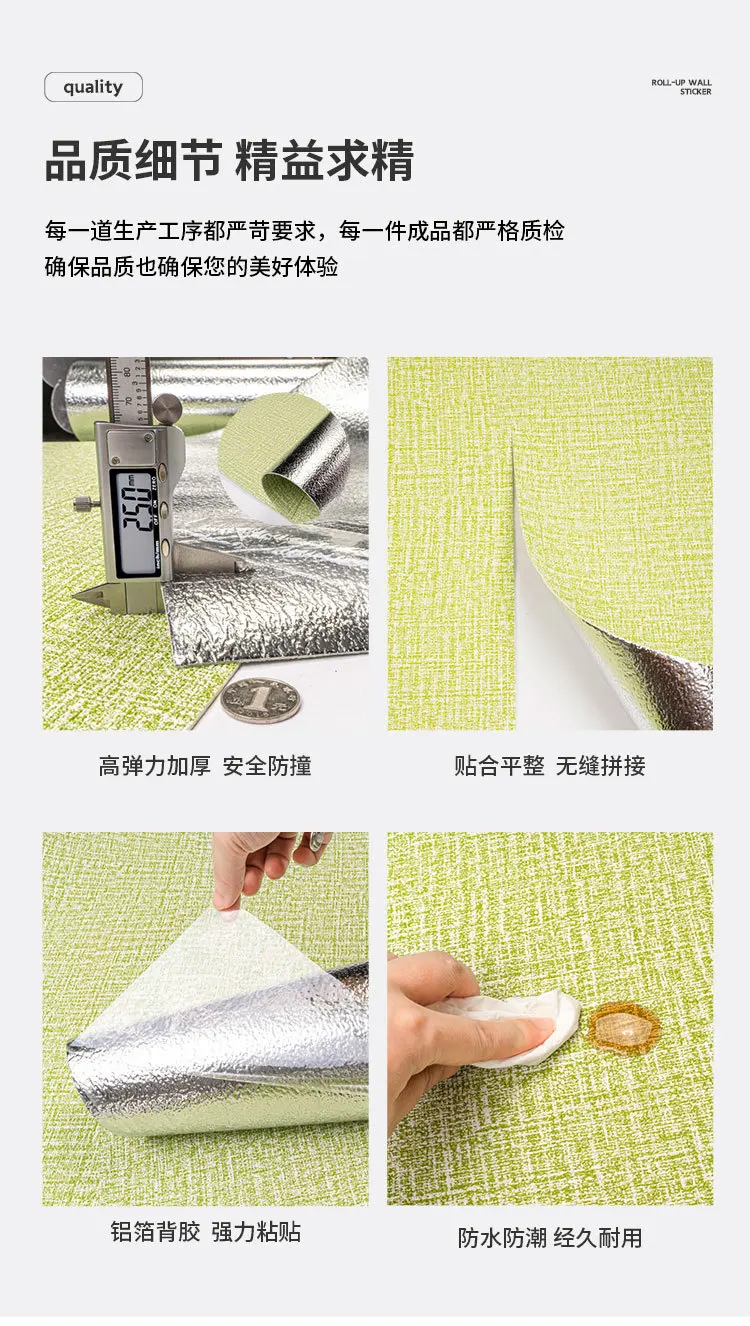 quality

ROLL-UP WALL STICKER

品质细节 精益求精

每一道生产工序都严苛要求，每一件成品都严格质检
确保品质也确保您的美好体验

2.50 mm

1

高弹力加厚 安全防撞

贴合平整 无缝拼接

铝箔背胶 强力粘贴

防水防潮 经久耐用