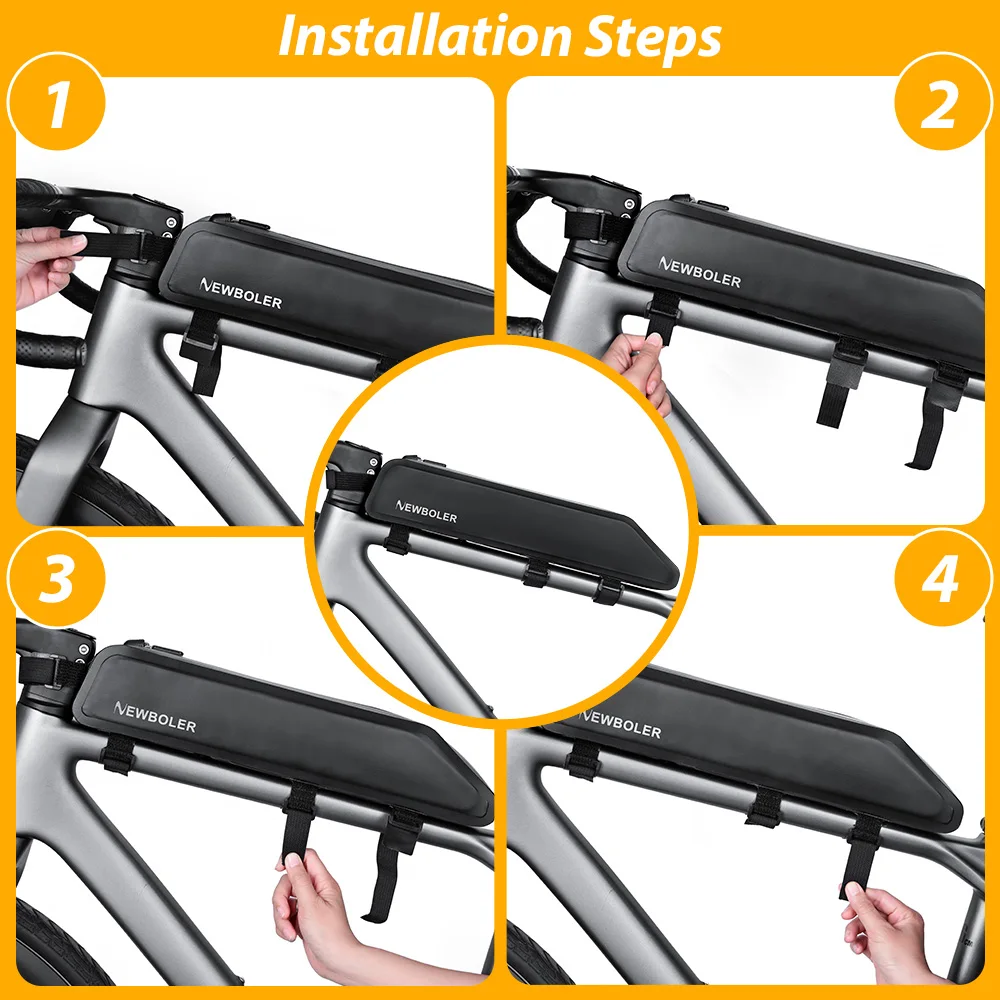 Installation Steps

1

NEWBOLER

2

NEWBOLER

NEWBOLER

3

NEWBOLER

4

NEWBOLER