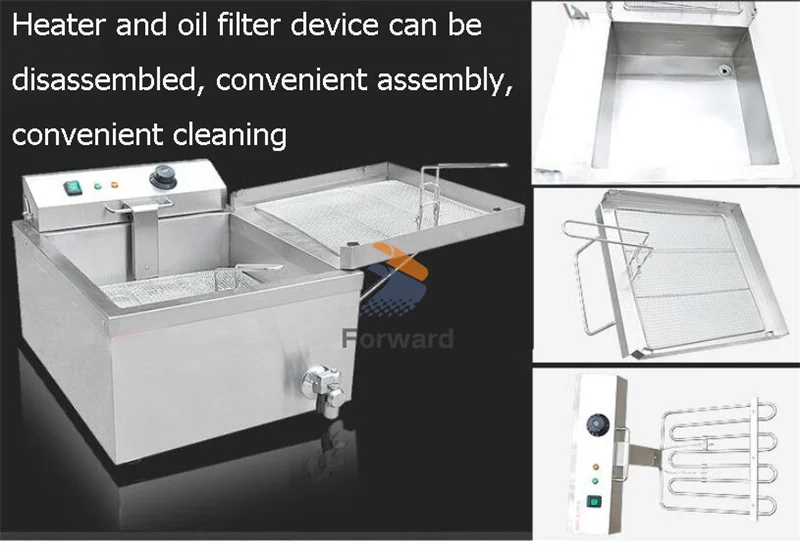 Heater and oil filter device can be disassembled, convenient assembly, convenient cleaning

Forward