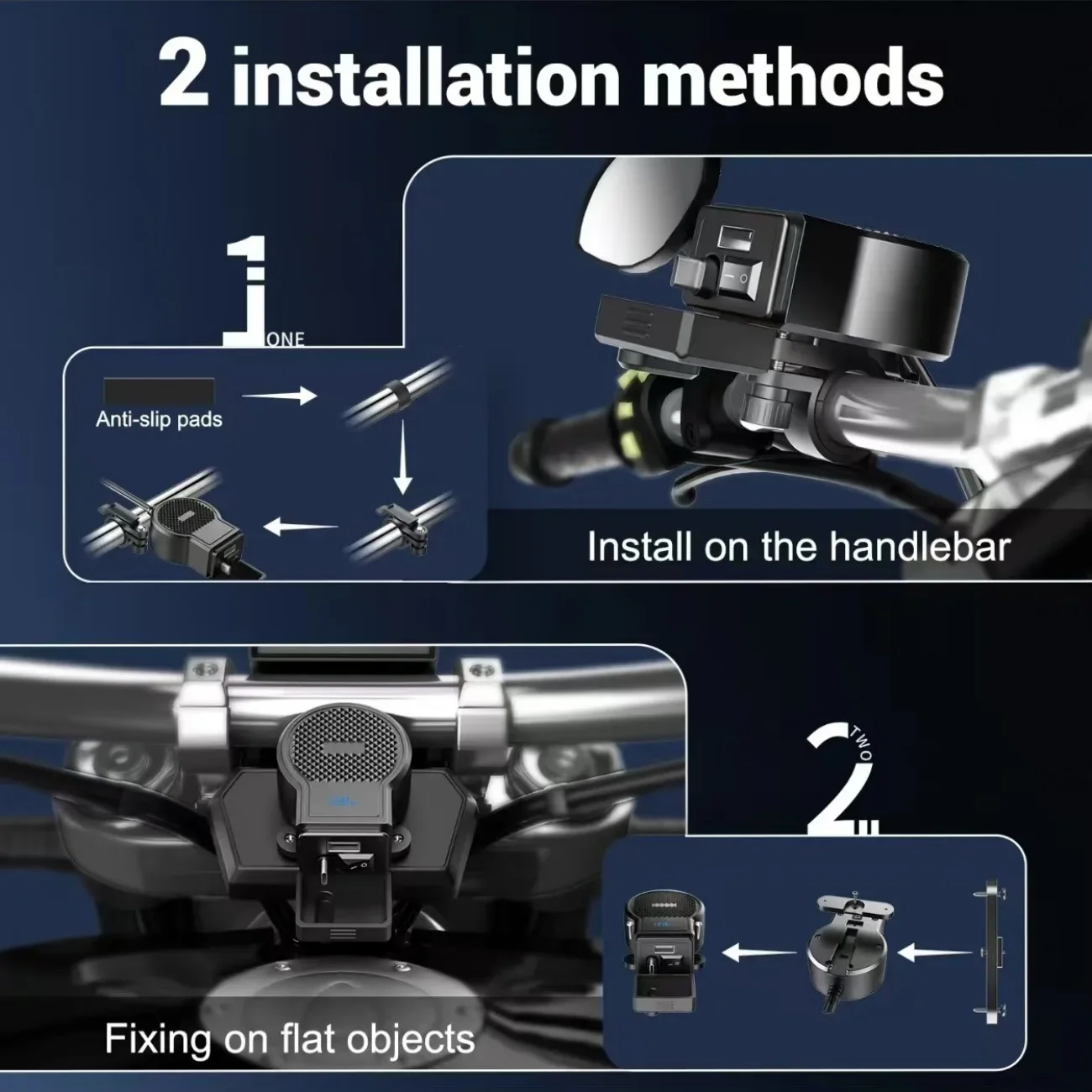 2 installation methods

1
ONE

Anti-slip pads

Install on the handlebar

2
TWO

Fixing on flat objects