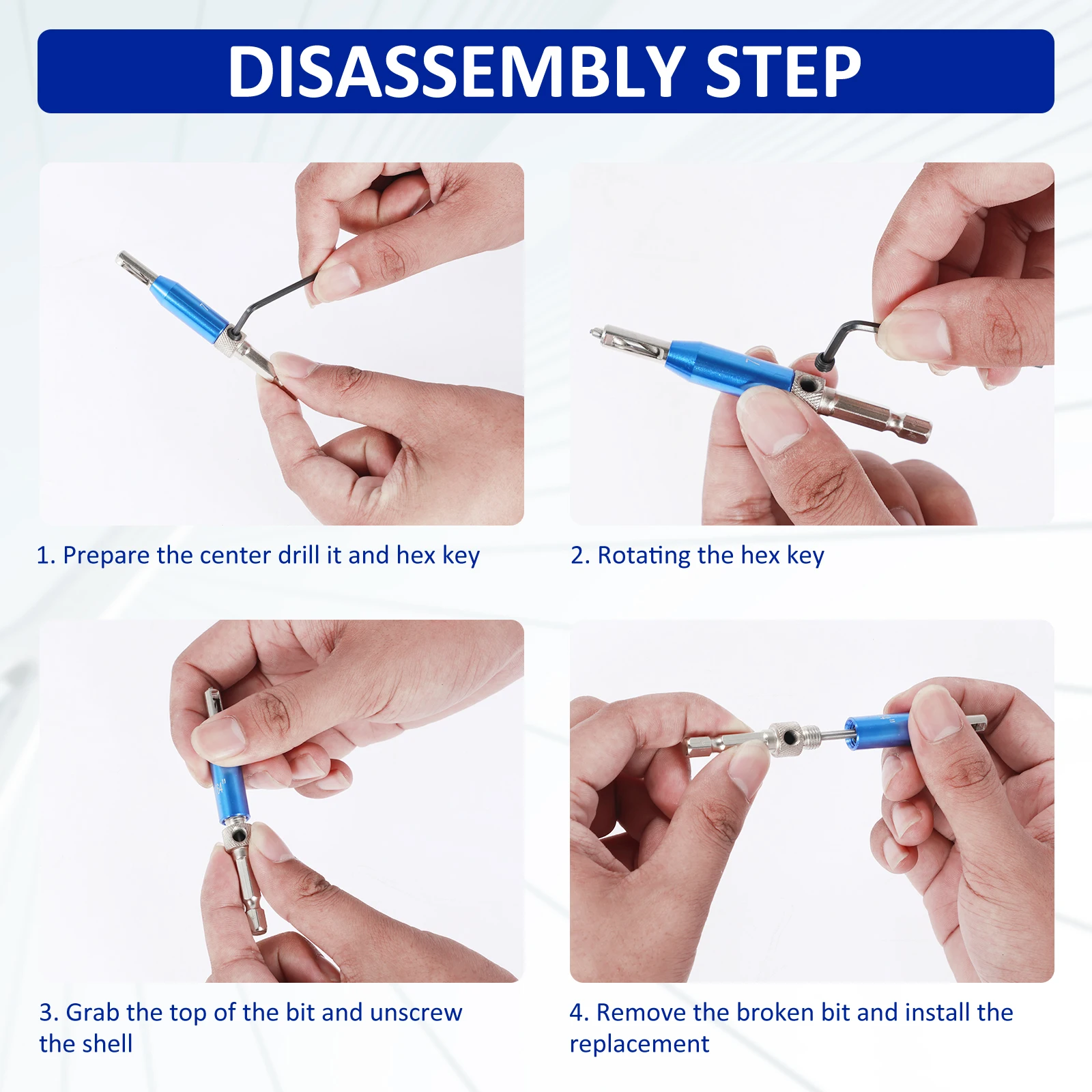 DISASSEMBLY STEP

1. Prepare the center drill it and hex key

2. Rotating the hex key

3. Grab the top of the bit and unscrew the shell

4. Remove the broken bit and install the replacement