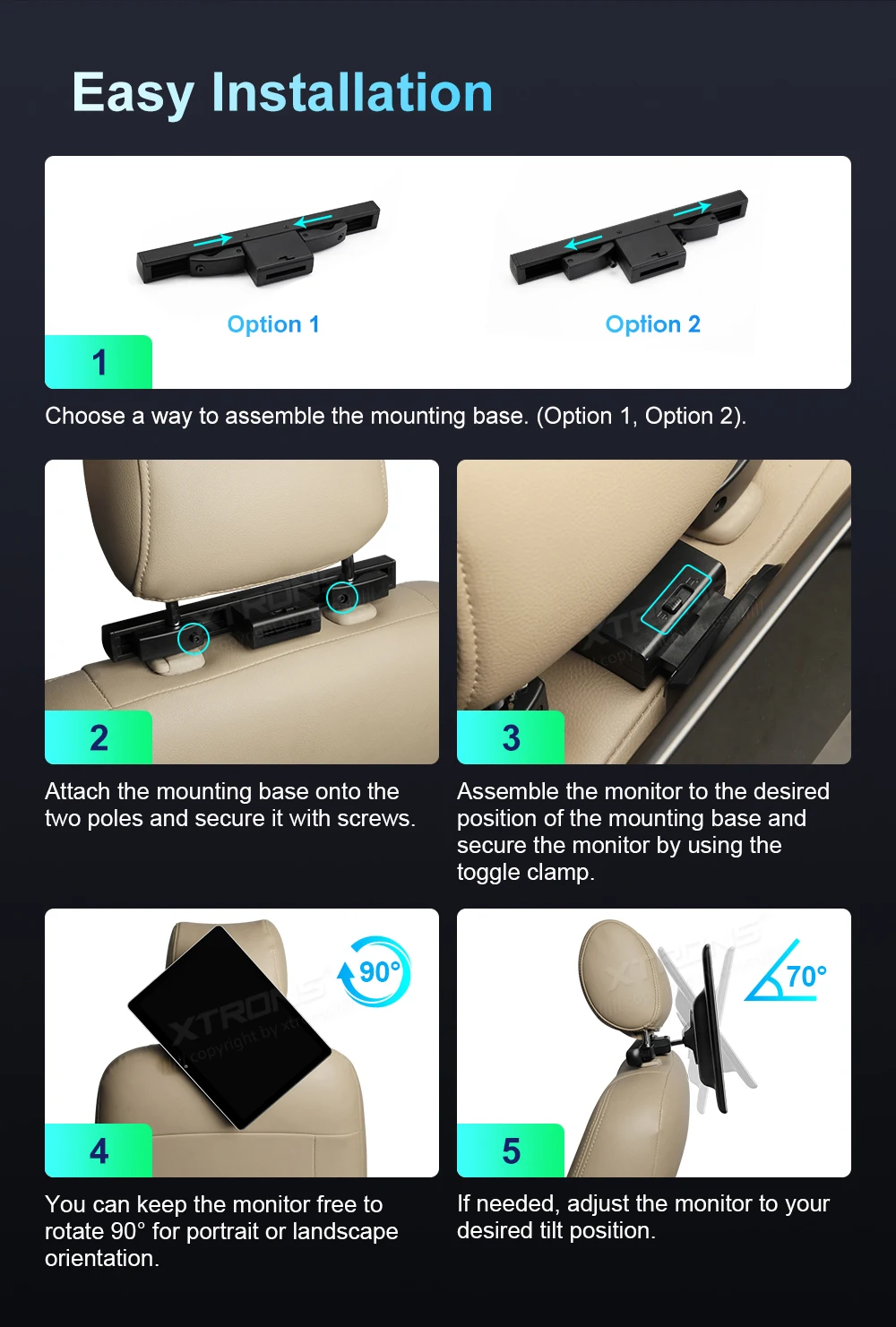 Easy Installation

Option 1

Option 2

1

Choose a way to assemble the mounting base. (Option 1, Option 2).

2

Attach the mounting base onto the two poles and secure it with screws.

3

Assemble the monitor to the desired position of the mounting base and secure the monitor by using the toggle clamp.

90°

XTRONS

copyright by xtrons

4

You can keep the monitor free to rotate 90° for portrait or landscape orientation.

70°

5

If needed, adjust the monitor to your desired tilt position.