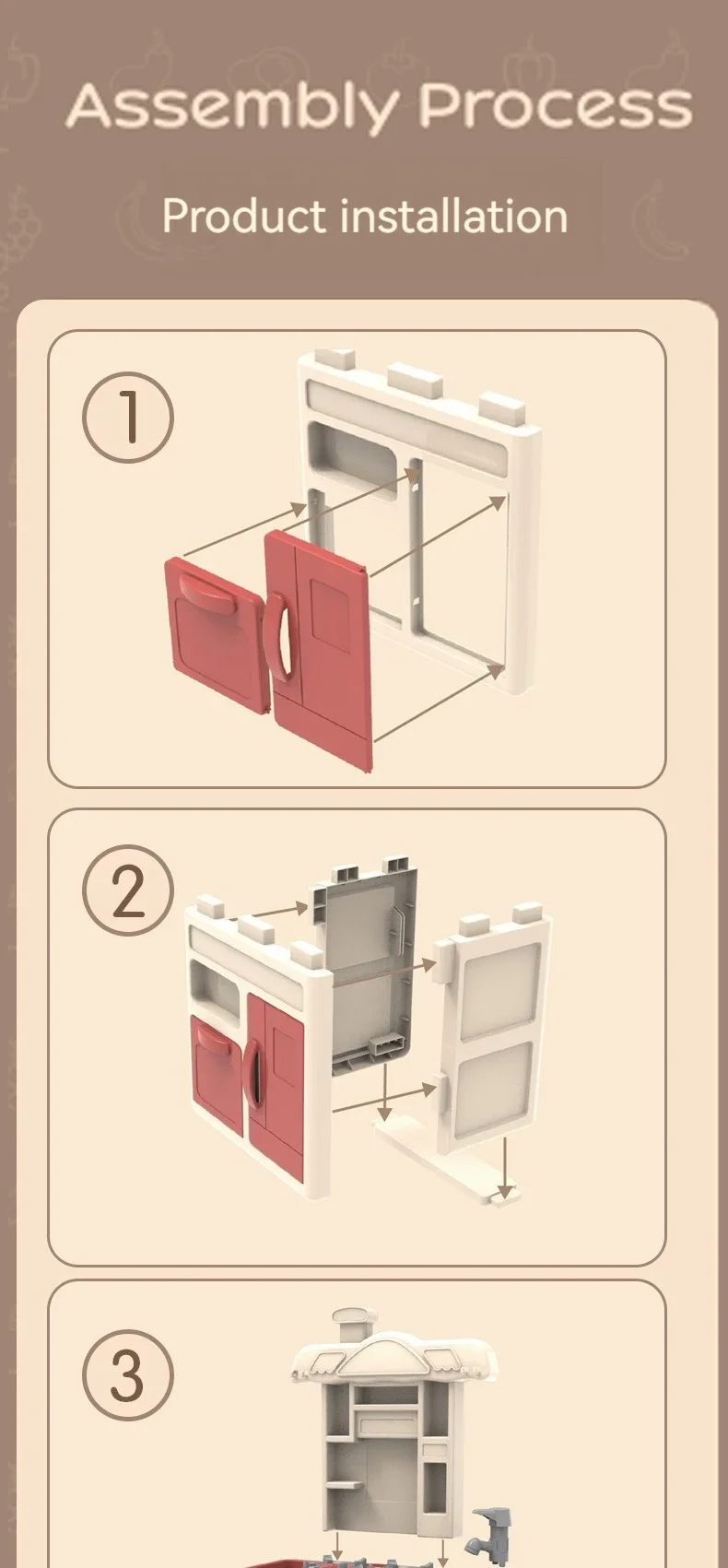 Assembly Process

Product installation

1

2

3