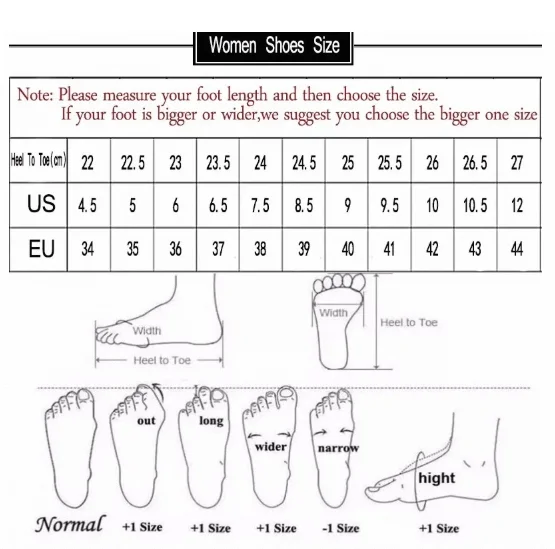 Women Shoes Size

Note: Please measure your foot length and then choose the size.
If your foot is bigger or wider,we suggest you choose the bigger one size

| Heel To Toe(cm) | 22 | 22.5 | 23 | 23.5 | 24 | 24.5 | 25 | 25.5 | 26 | 26.5 | 27 |
|---|---|---|---|---|---|---|---|---|---|---|---|
| US | 4.5 | 5 | 6 | 6.5 | 7.5 | 8.5 | 9 | 9.5 | 10 | 10.5 | 12 |
| EU | 34 | 35 | 36 | 37 | 38 | 39 | 40 | 41 | 42 | 43 | 44 |

Width
Heel to Toe
Width
Heel to Toe

out
long
wider
narrow
hight

Normal +1 Size +1 Size +1 Size -1 Size +1 Size