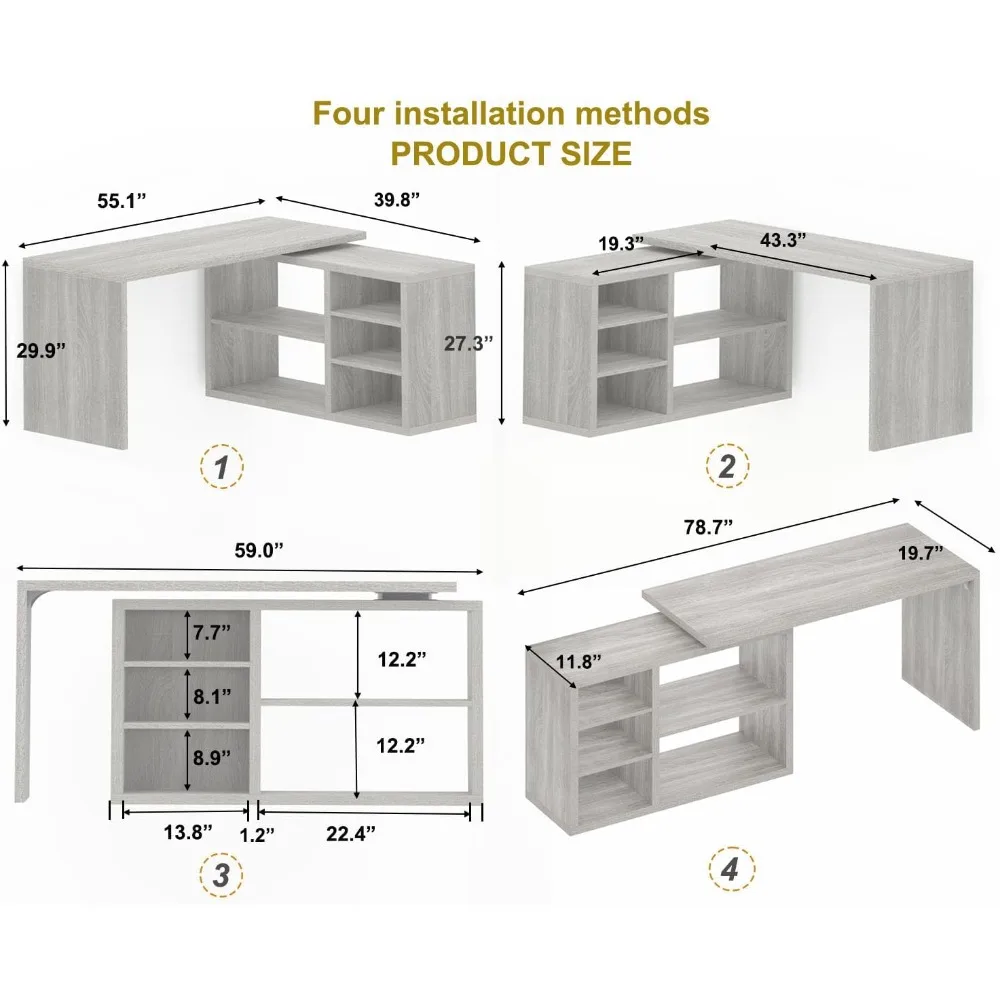 Four installation methods
PRODUCT SIZE

55.1”
39.8”
29.9”
27.3”
1

19.3”
43.3”
2

59.0”
7.7”
8.1”
8.9”
12.2”
12.2”
13.8”
1.2”
22.4”
3

78.7”
19.7”
11.8”
4