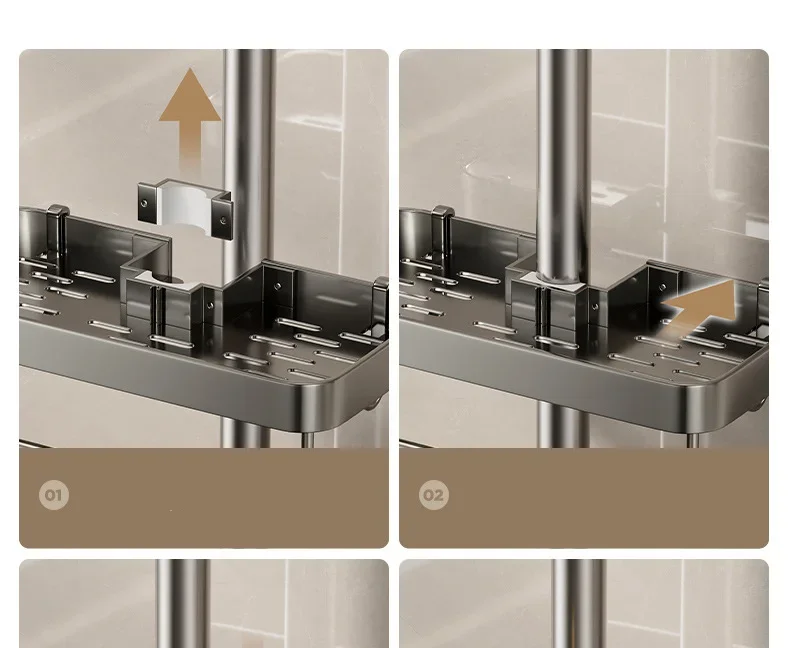 01

02