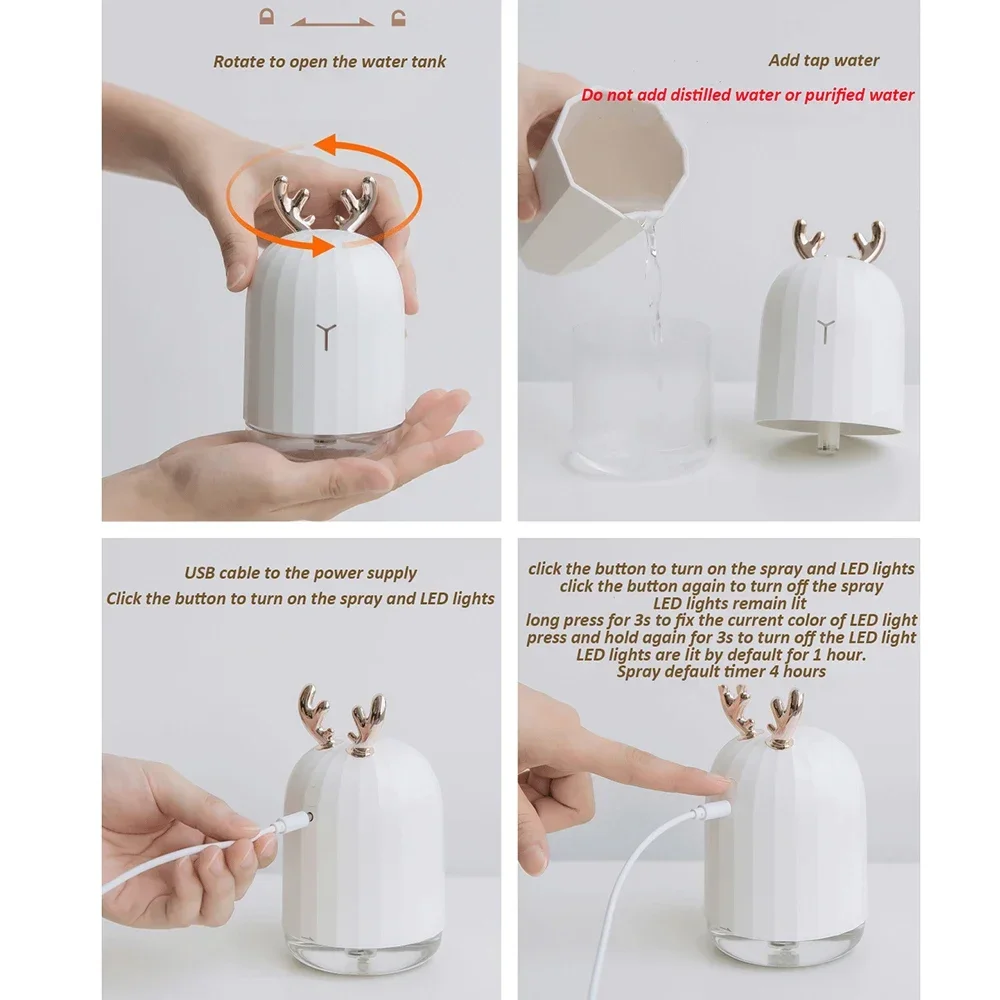 Rotate to open the water tank

Add tap water
Do not add distilled water or purified water

USB cable to the power supply
Click the button to turn on the spray and LED lights

click the button to turn on the spray and LED lights
click the button again to turn off the spray
LED lights remain lit
long press for 3s to fix the current color of LED light
press and hold again for 3s to turn off the LED light
LED lights are lit by default for 1 hour.
Spray default timer 4 hours