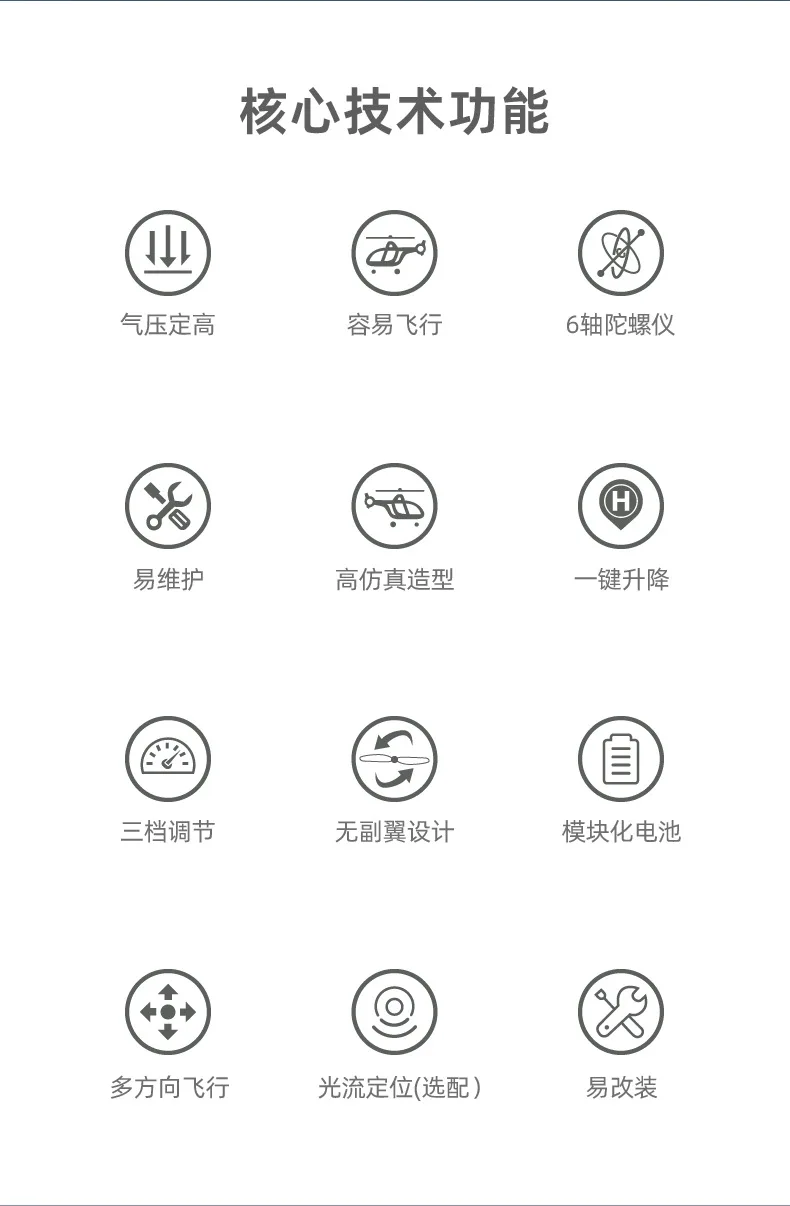 核心技术功能

气压定高

容易飞行

6轴陀螺仪

易维护

高仿真造型

一键升降

三档调节

无副翼设计

模块化电池

多方向飞行

光流定位(选配)

易改装