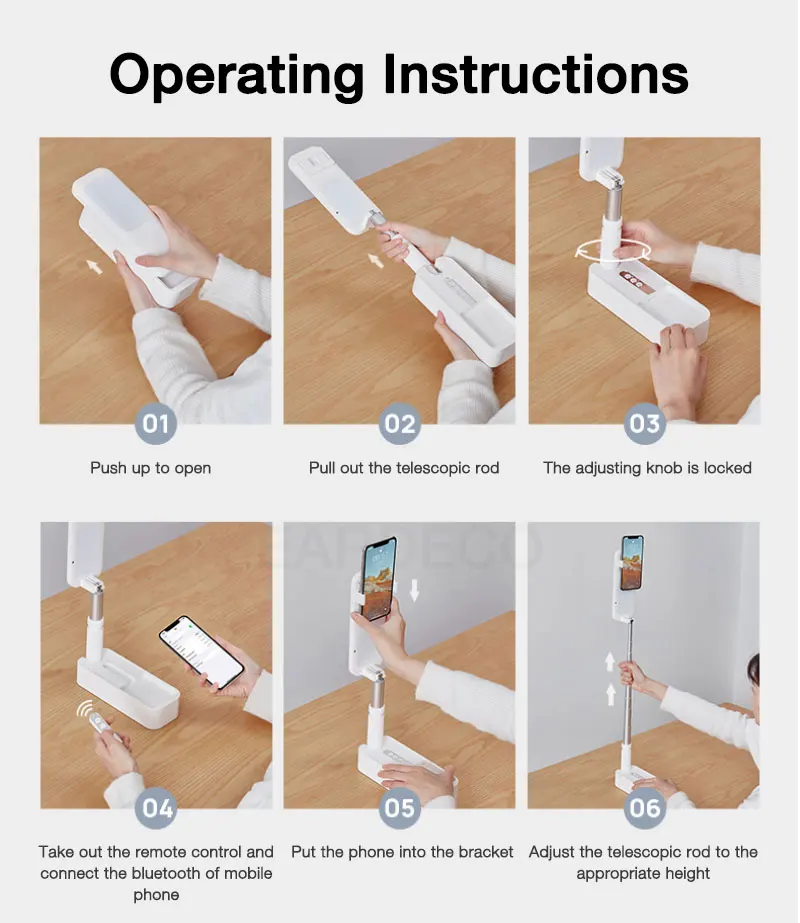 Operating Instructions

01

Push up to open

02

Pull out the telescopic rod

03

The adjusting knob is locked

04

Take out the remote control and connect the bluetooth of mobile phone

05

Put the phone into the bracket

06

Adjust the telescopic rod to the appropriate height