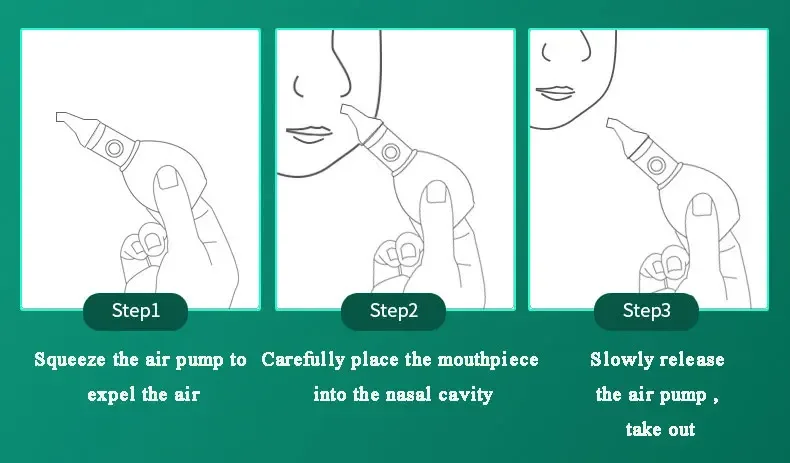 Step1

Squeeze the air pump to expel the air

Step2

Carefully place the mouthpiece into the nasal cavity

Step3

Slowly release the air pump , take out