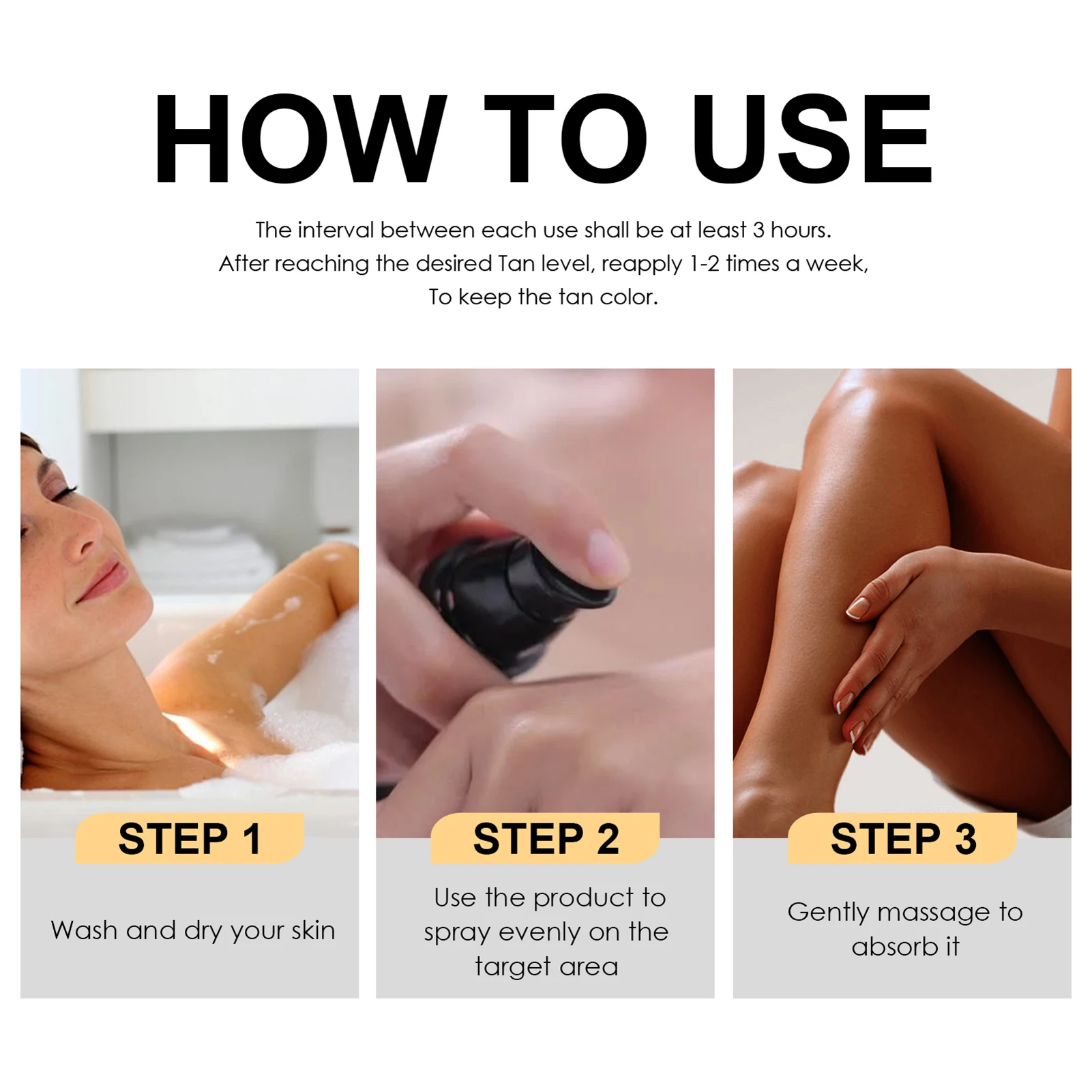 HOW TO USE

The interval between each use shall be at least 3 hours.
After reaching the desired Tan level, reapply 1-2 times a week,
To keep the tan color.

STEP 1

Wash and dry your skin

STEP 2

Use the product to spray evenly on the target area

STEP 3

Gently massage to absorb it